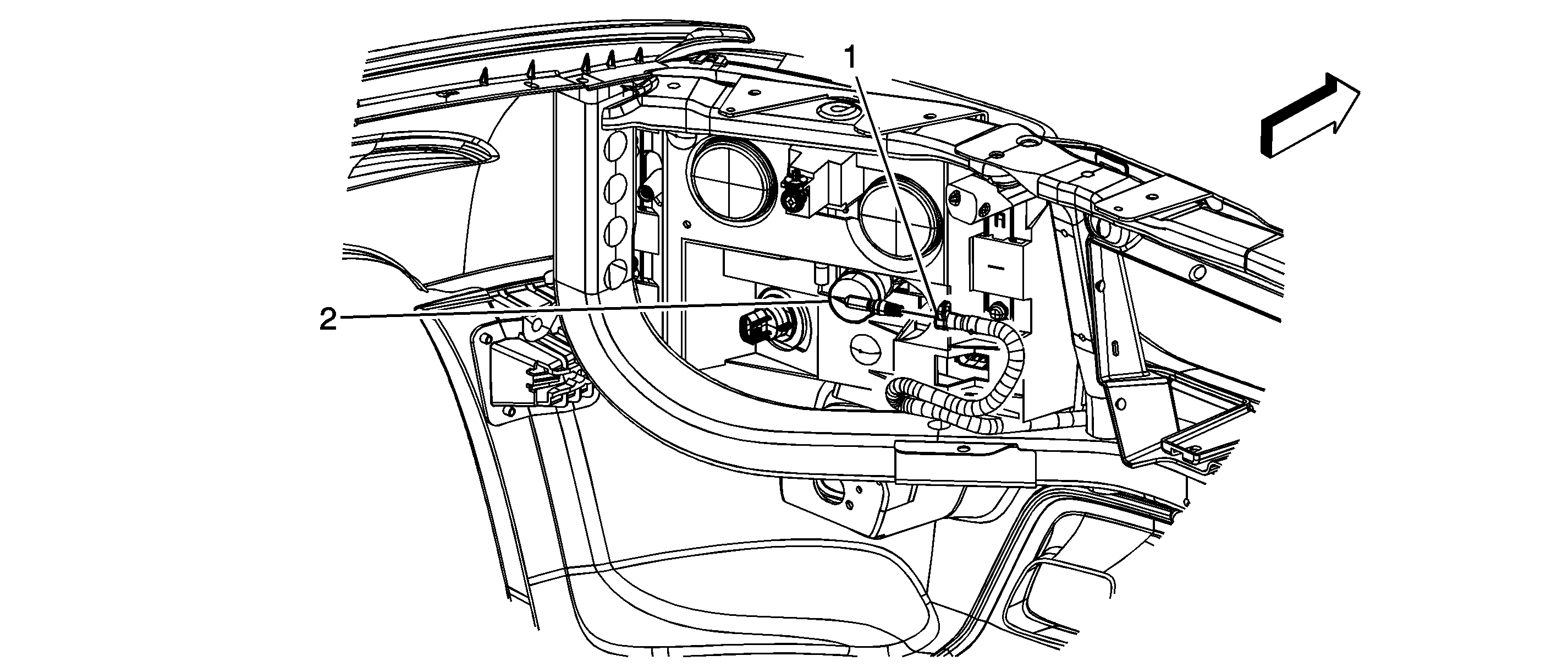 1
2