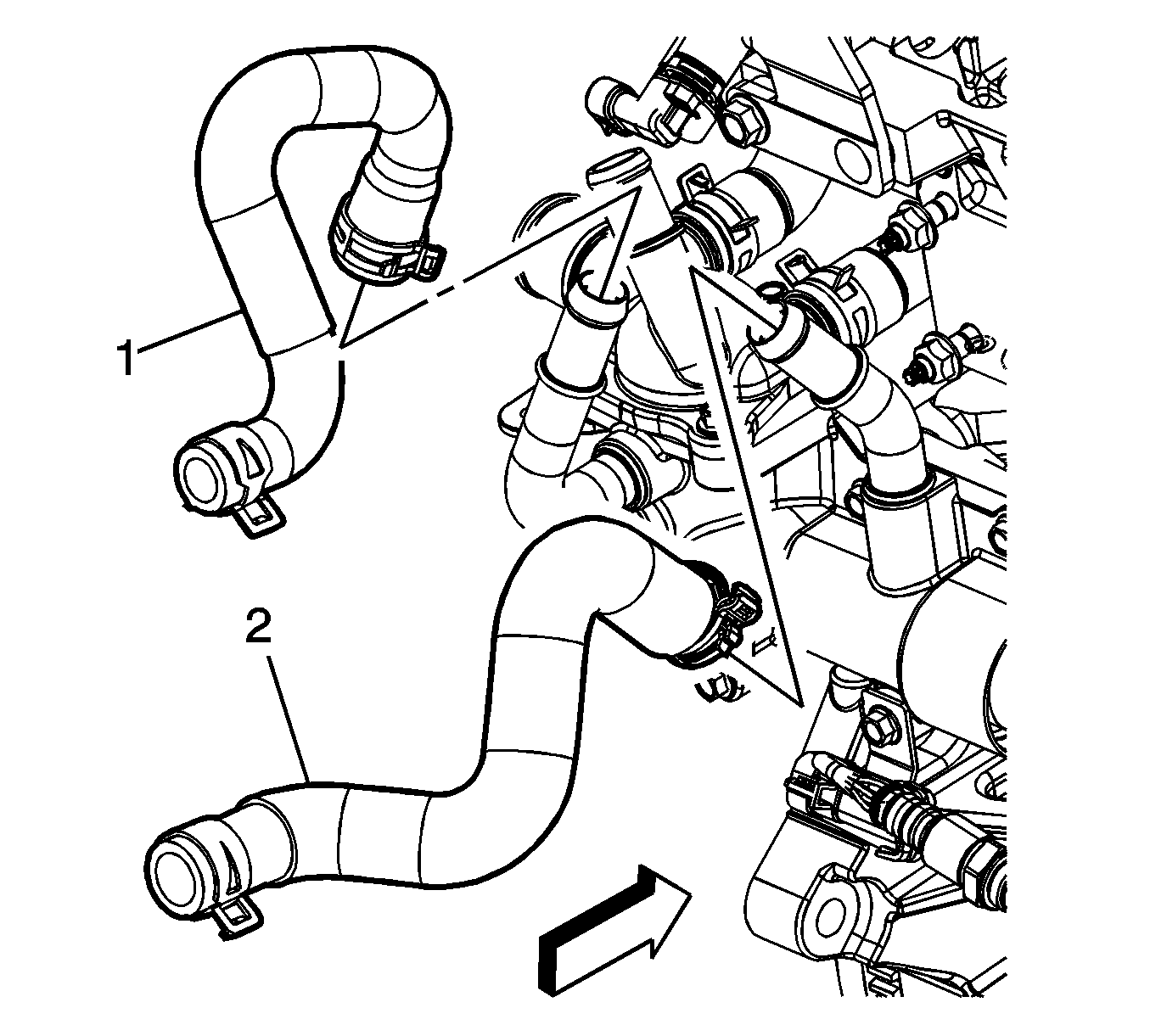 1

2