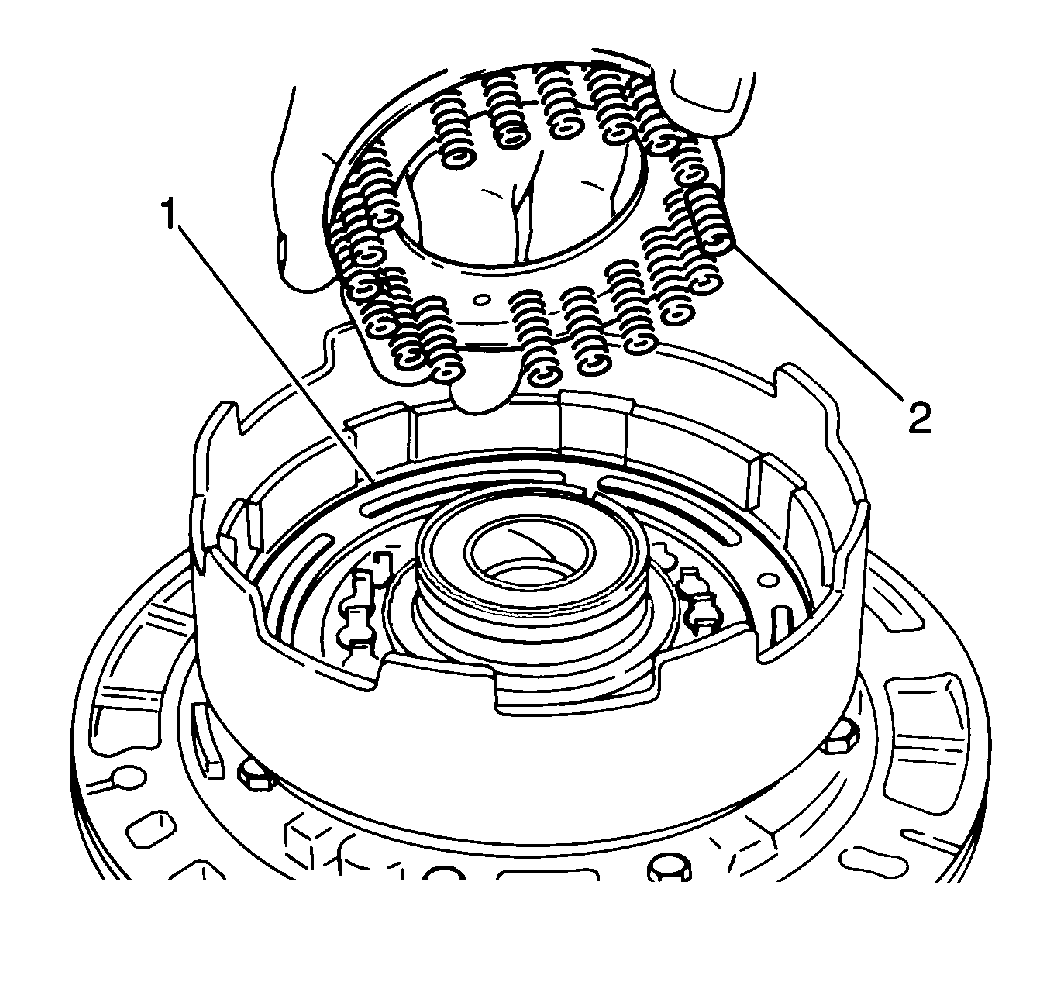 1
2