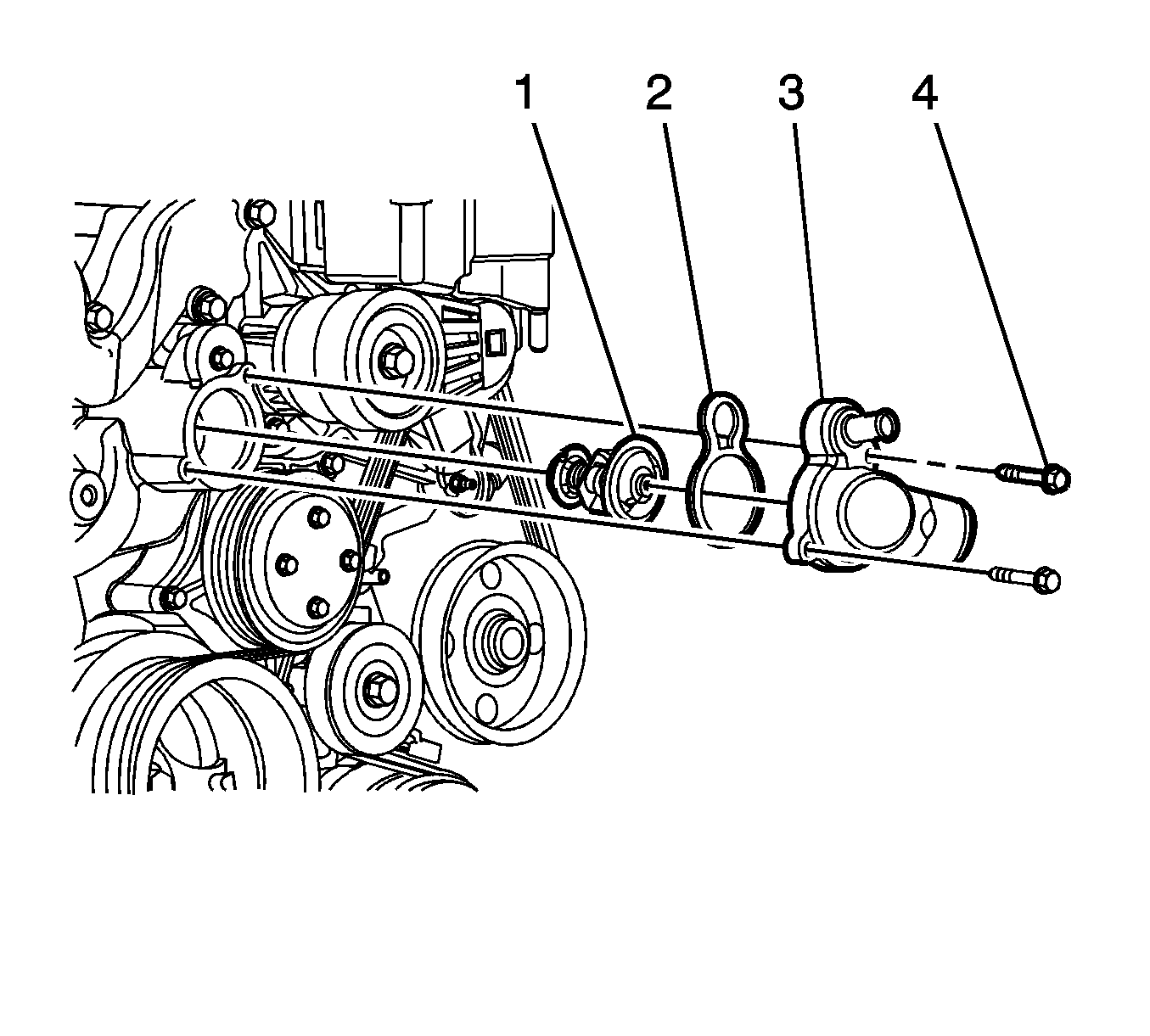 1 2 3 4