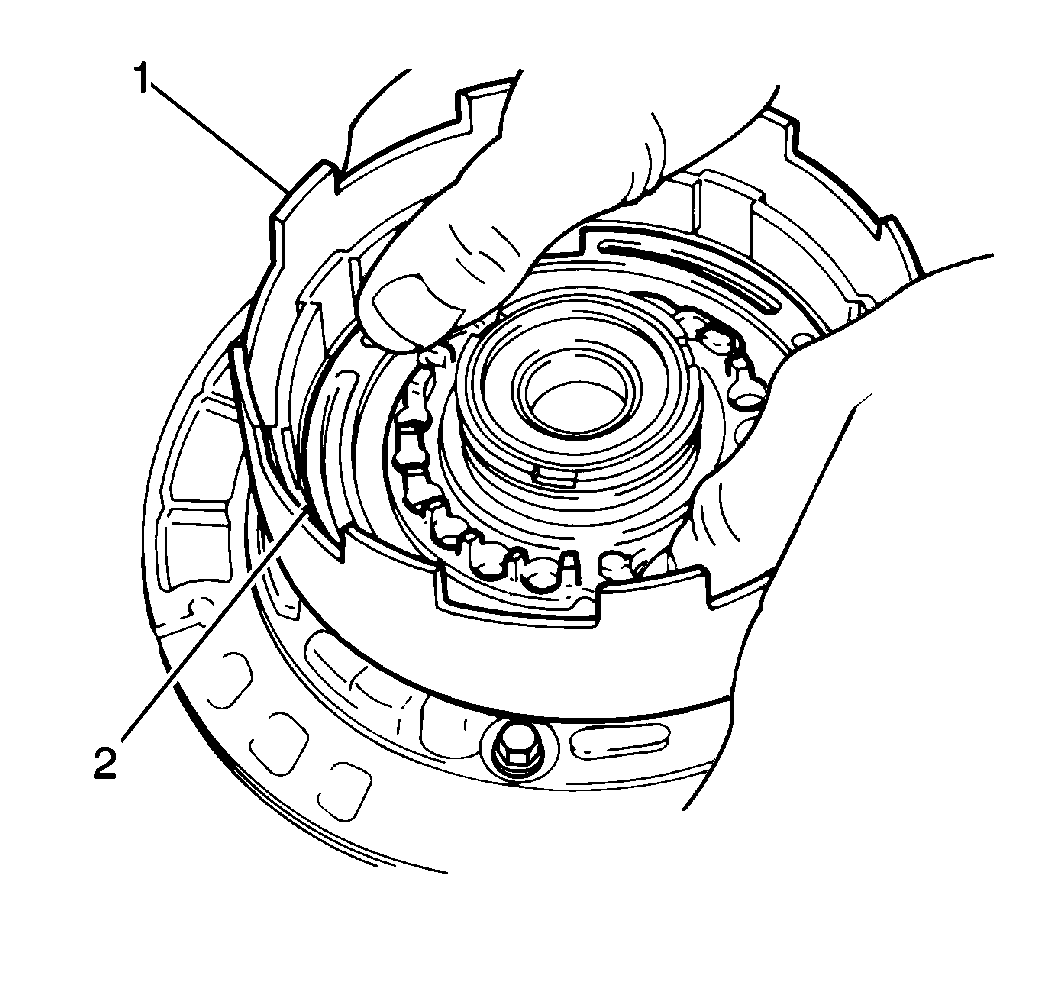 1

2