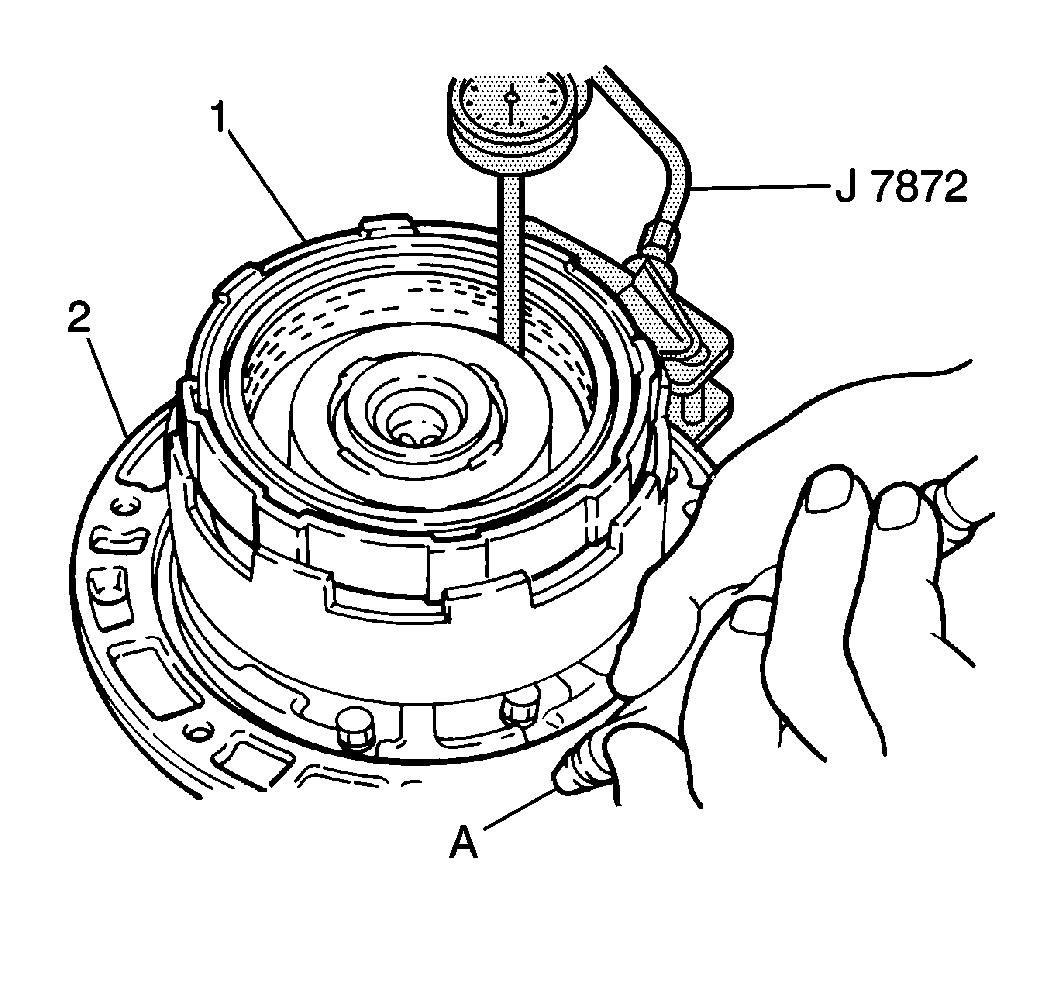 1
J 7872
2
A