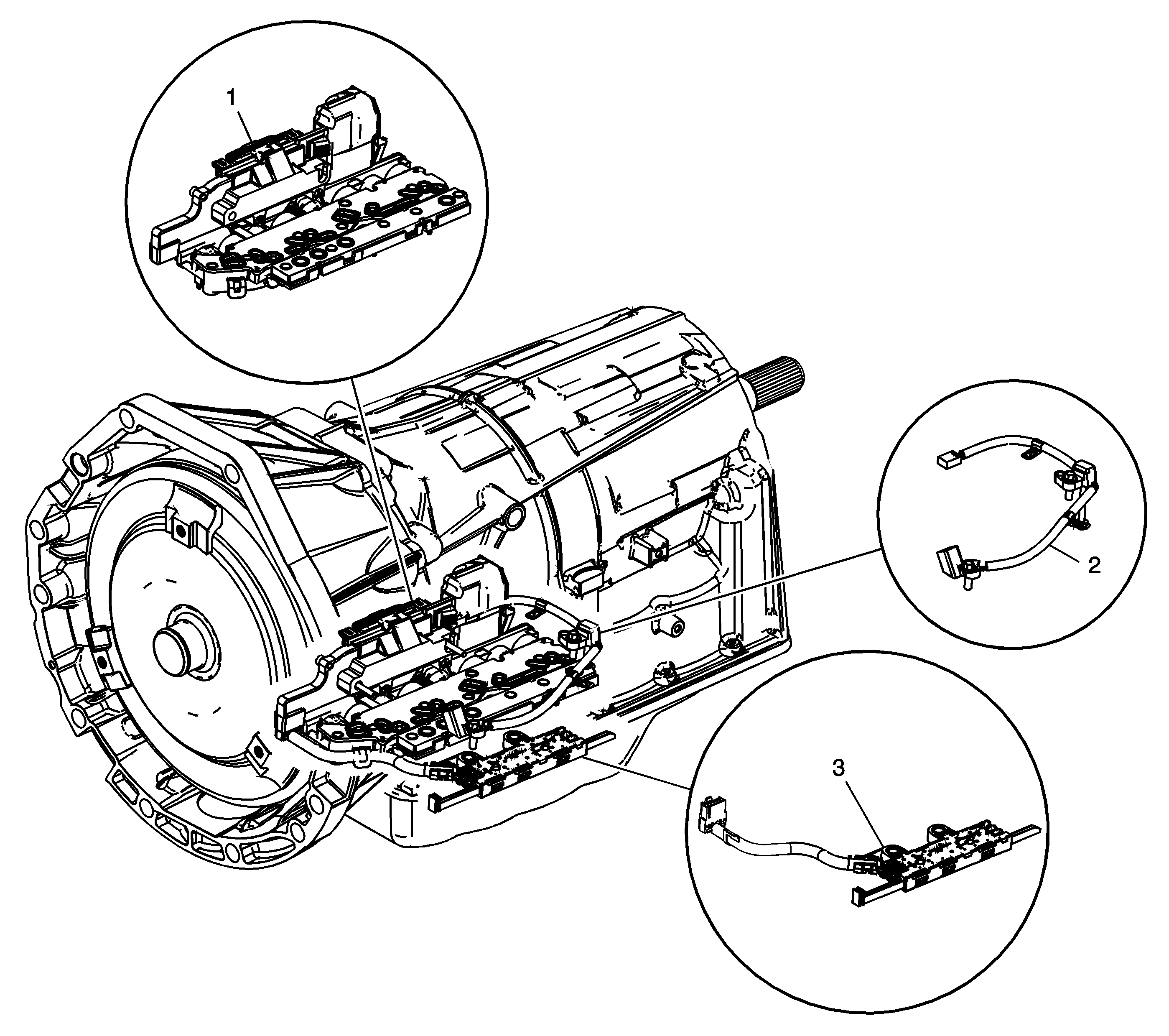 1

2

3