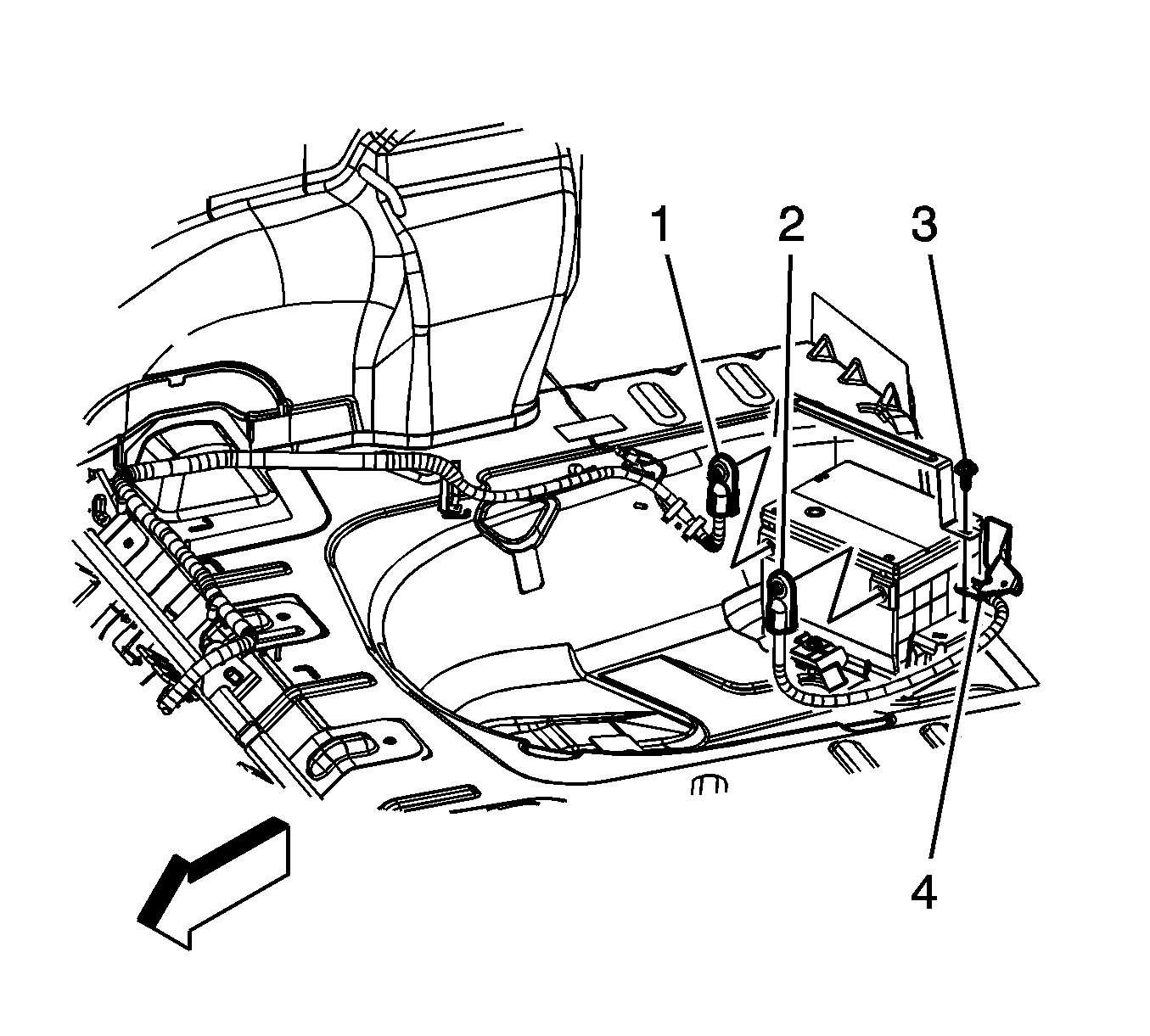 1
2
3
4