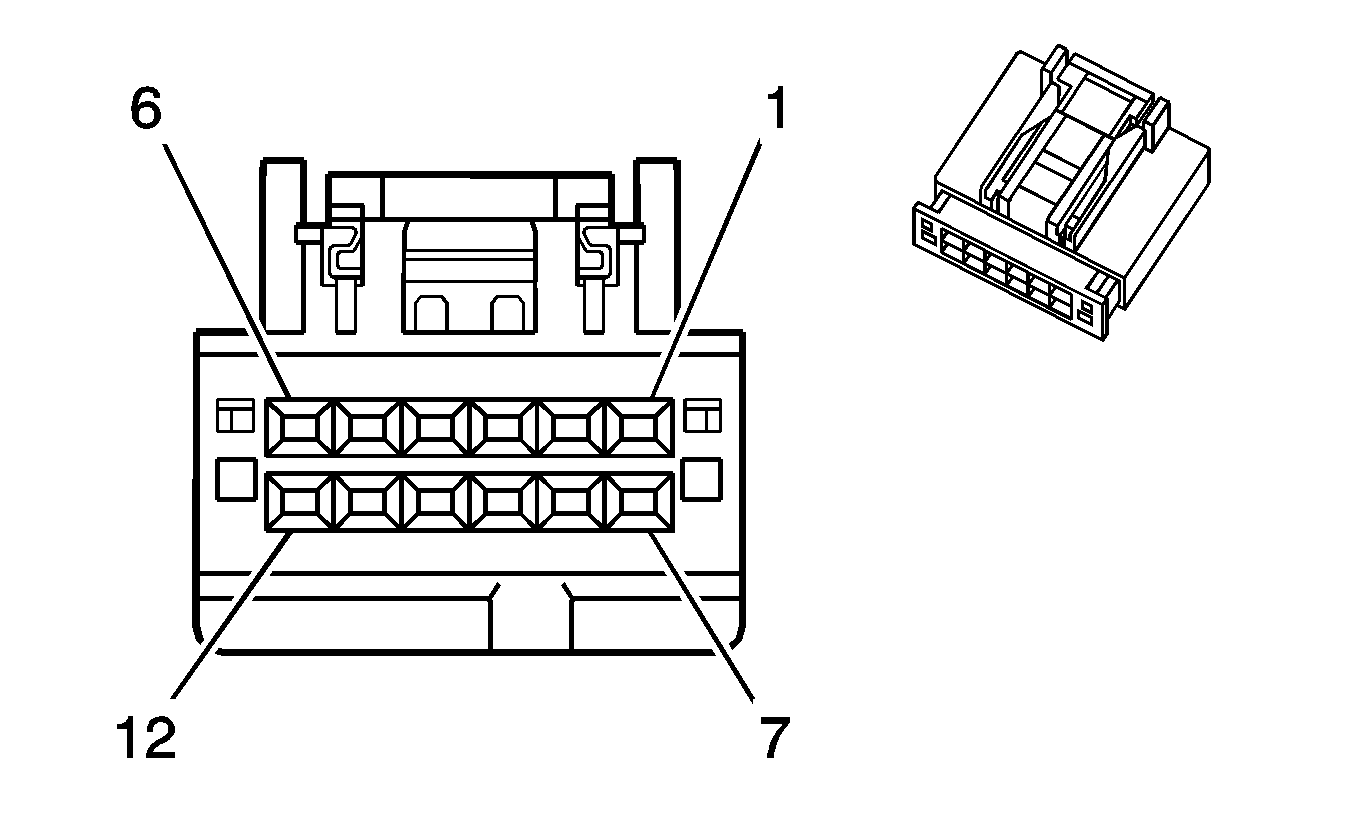 6
1
12
7