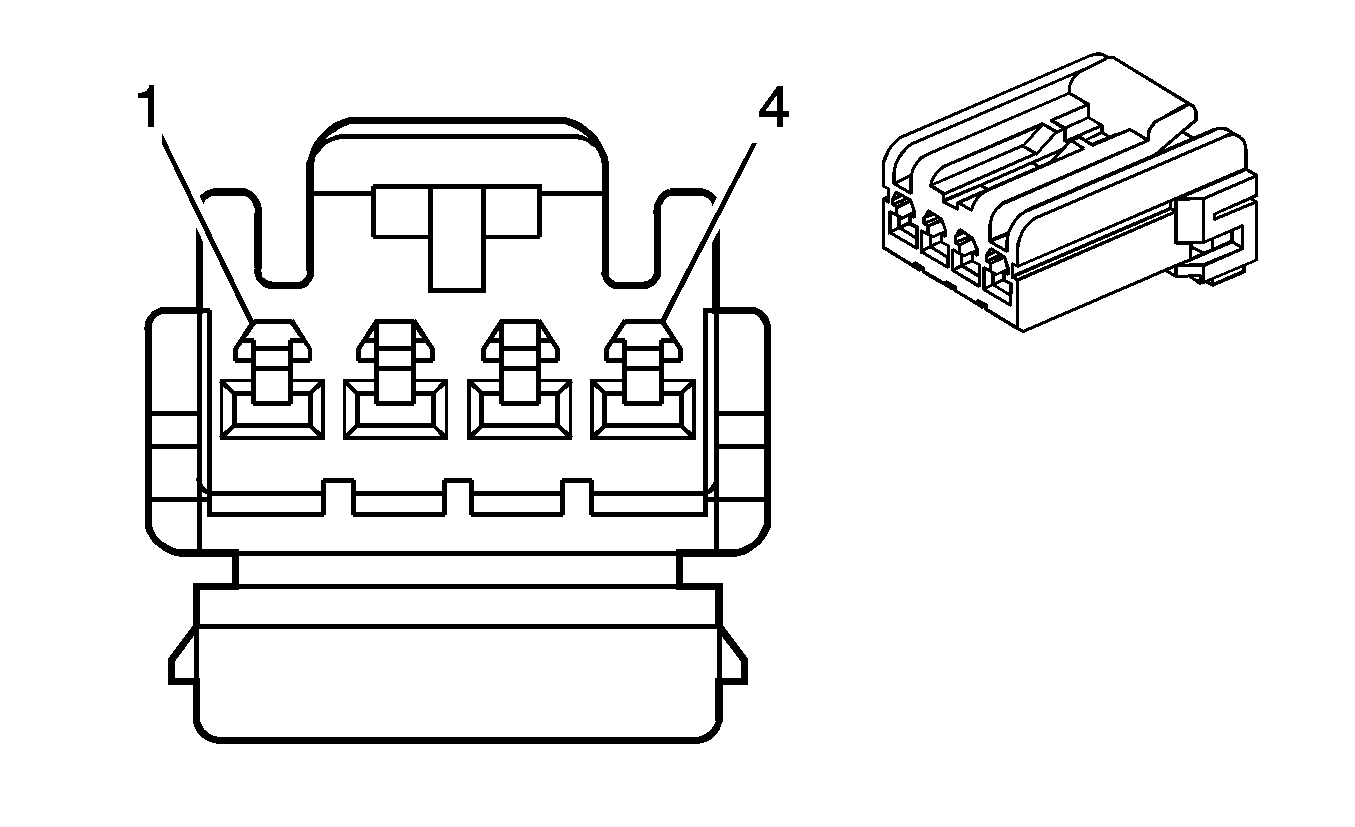 1
4