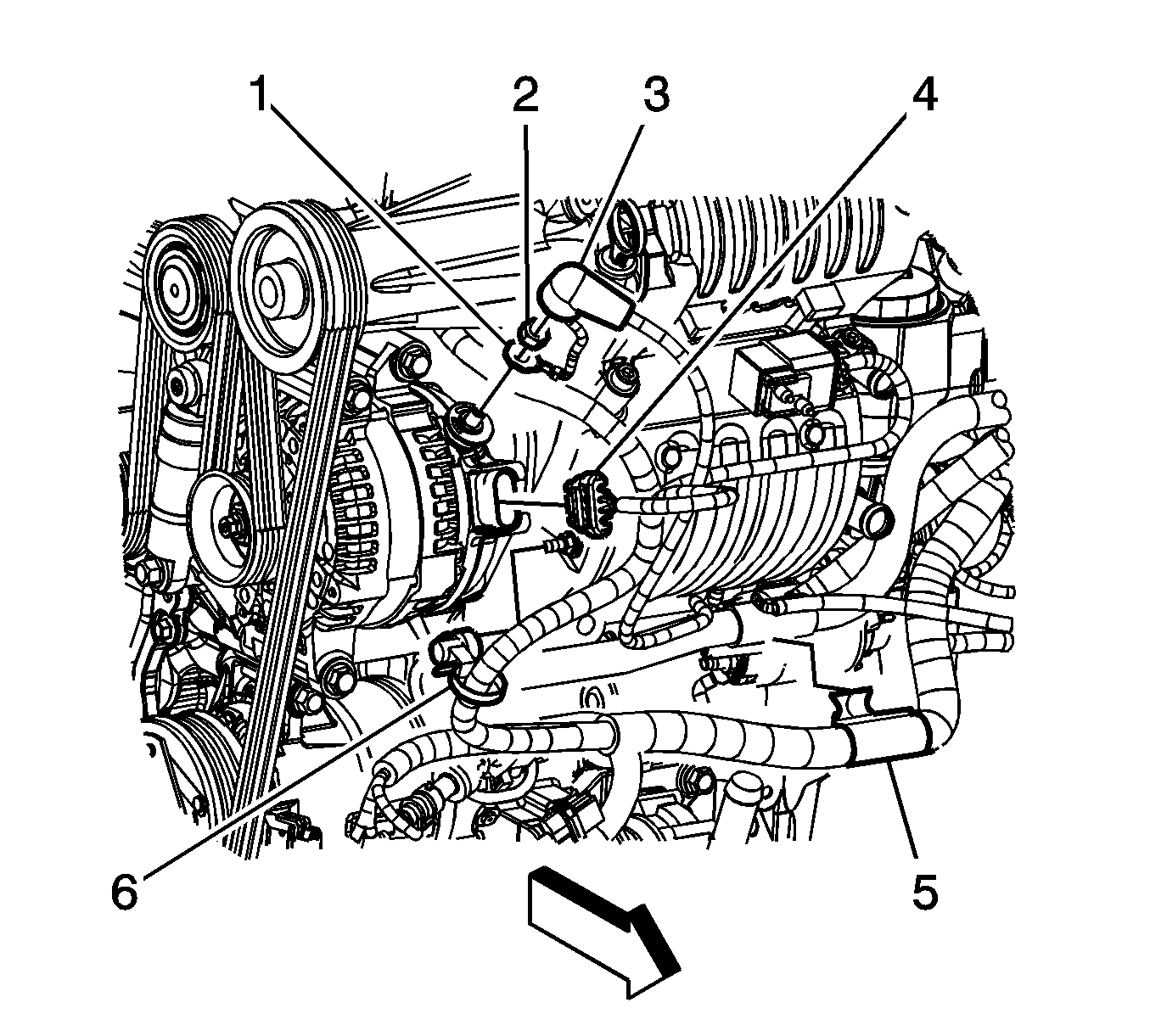 1
2
3
4
6
5