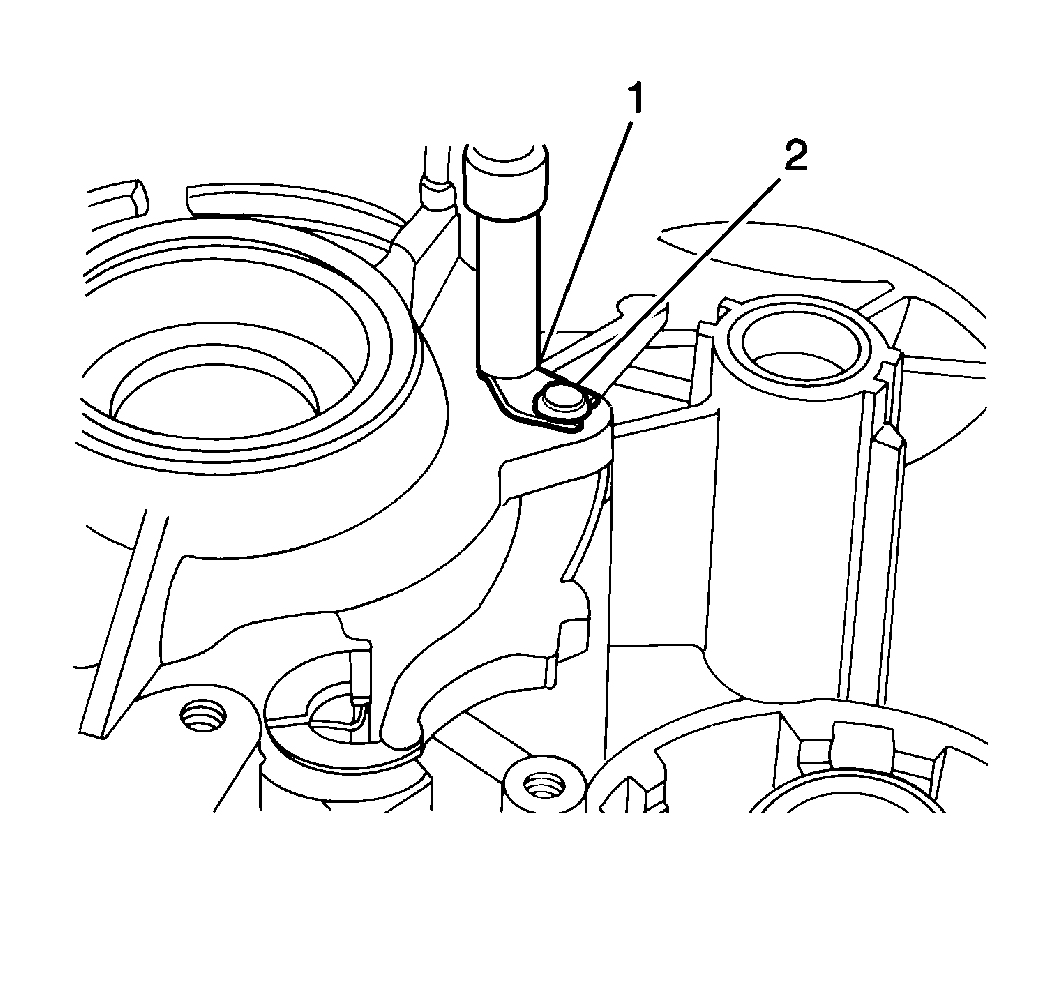 1
2