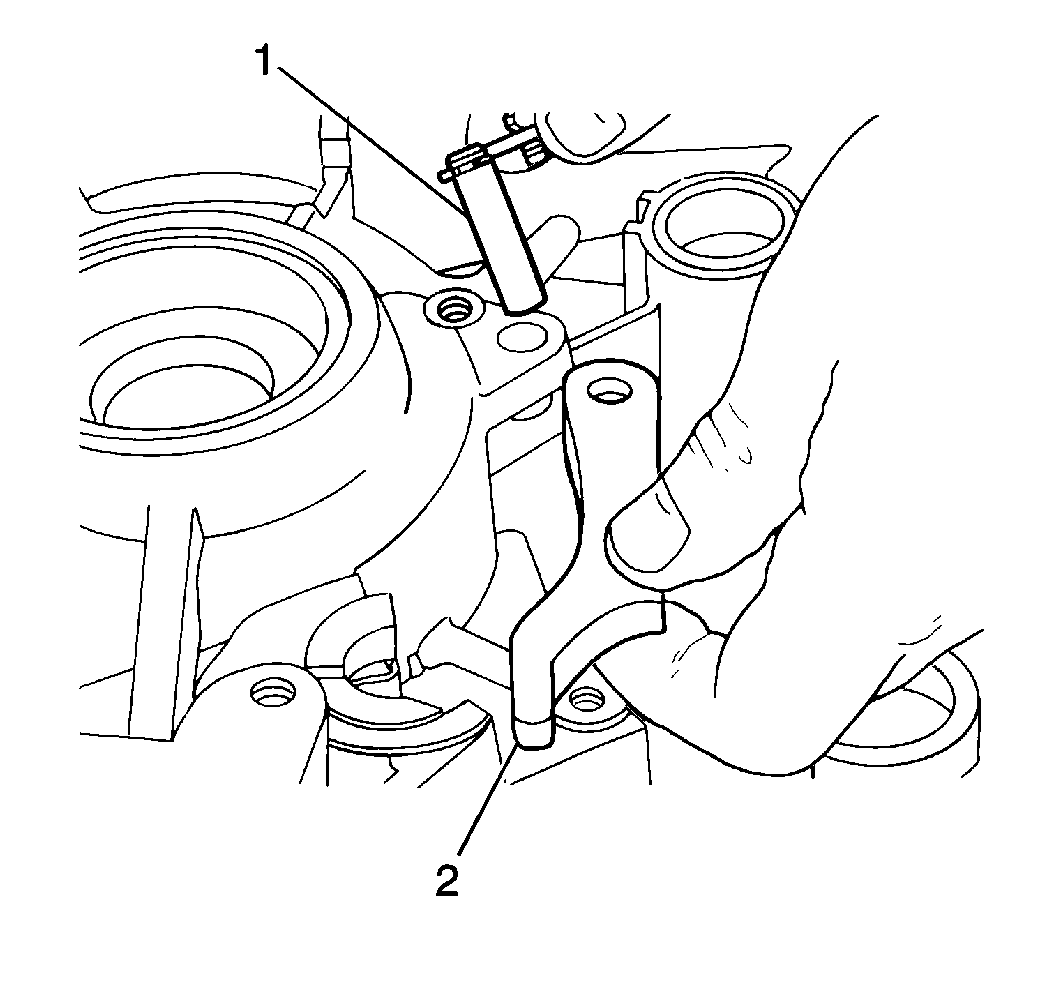 1

2