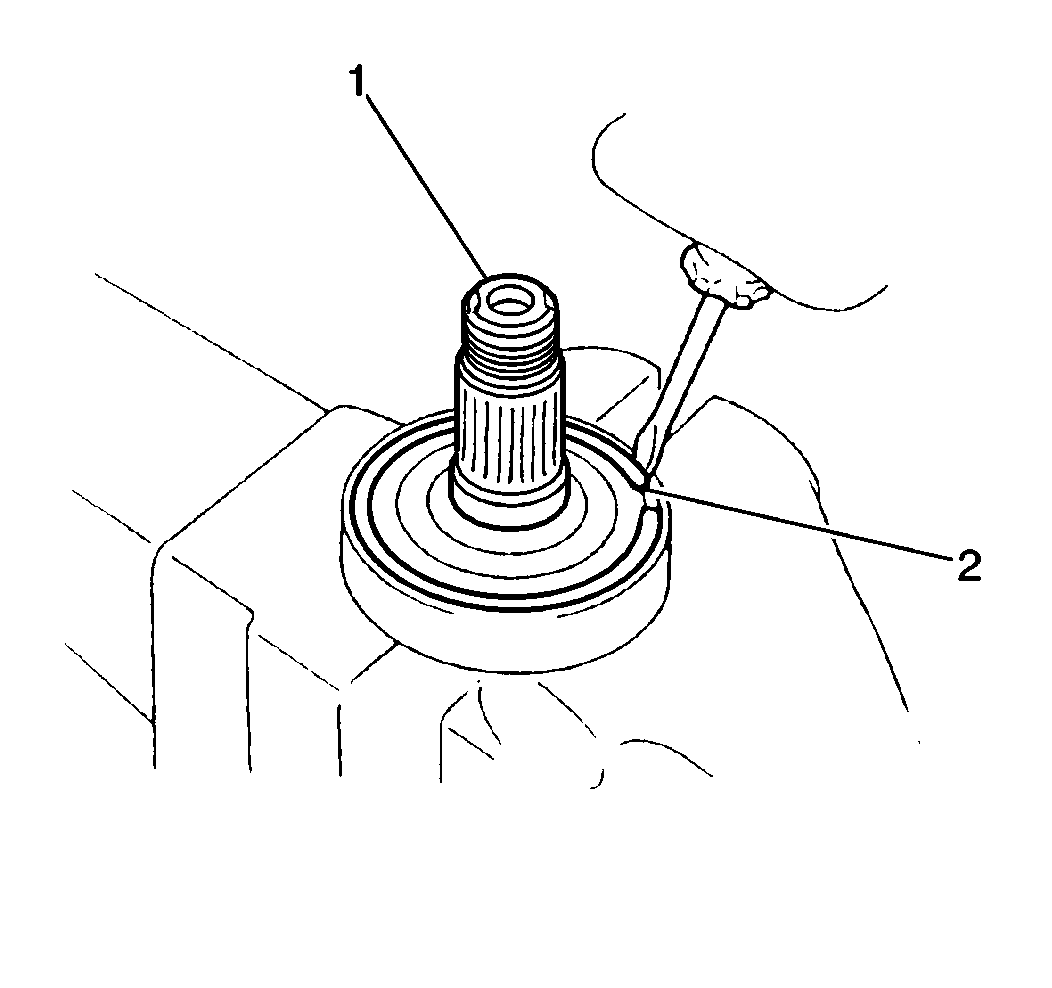 1
2