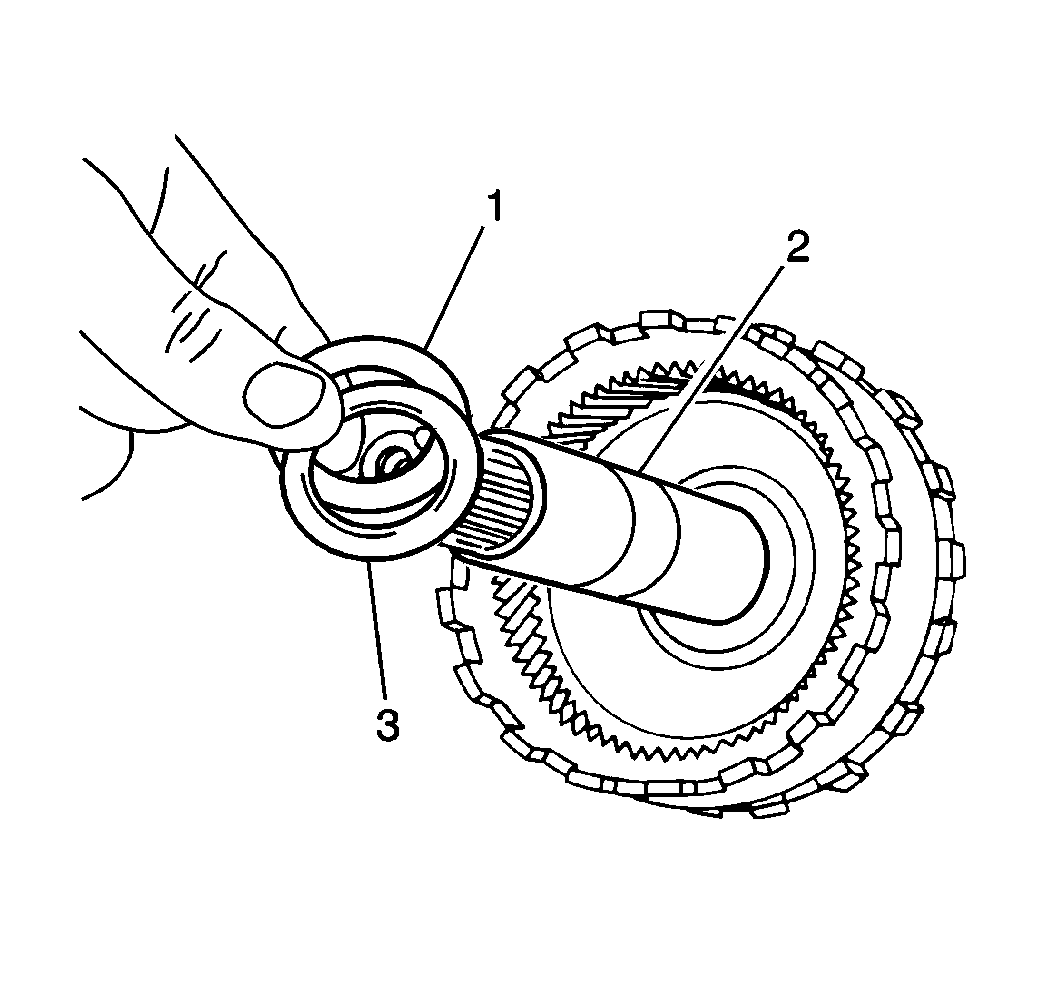 1
2
3