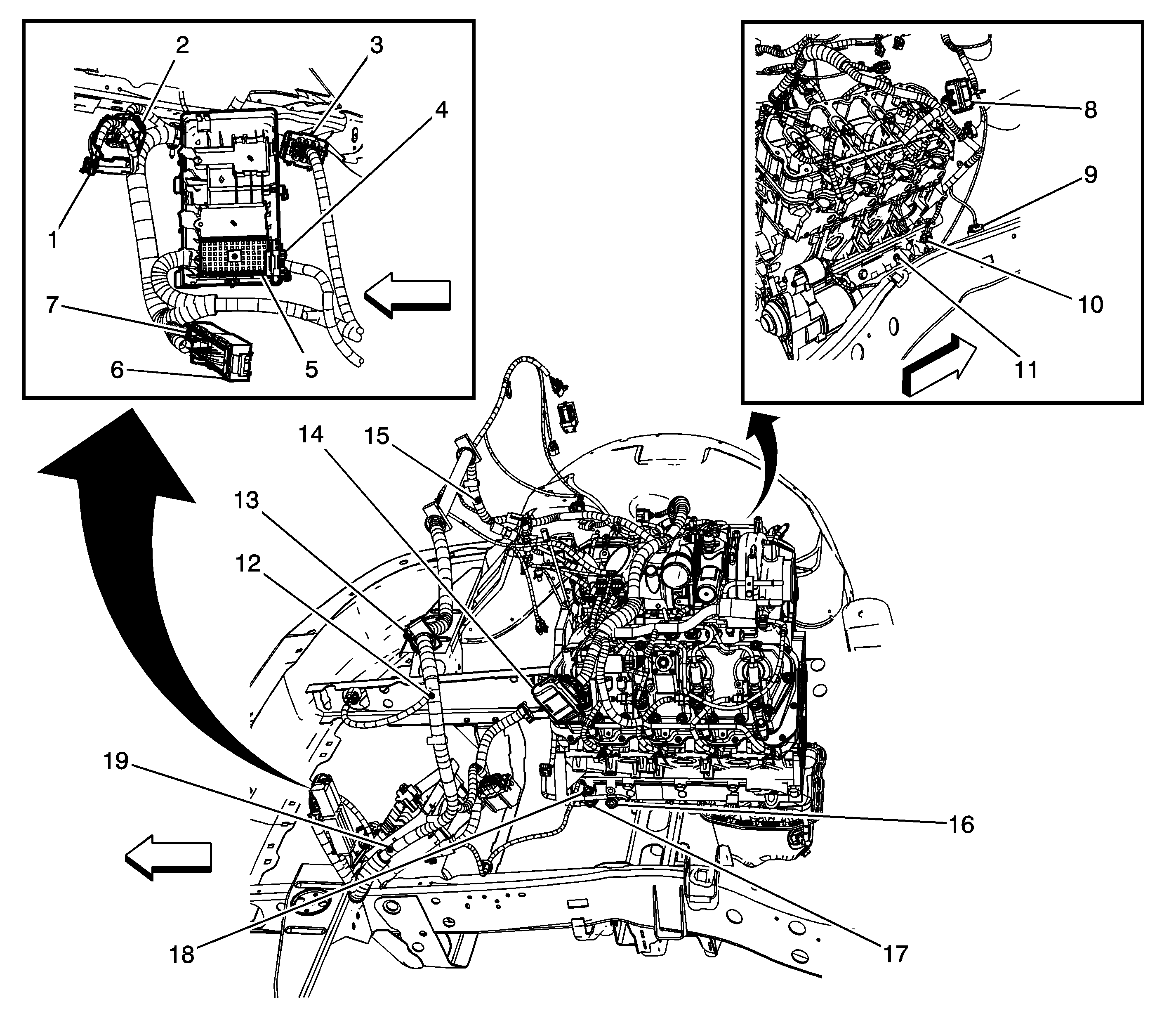 2
3
4
1
7
6
5
8
9
10
11
14
15
13
12
19
16
18
17