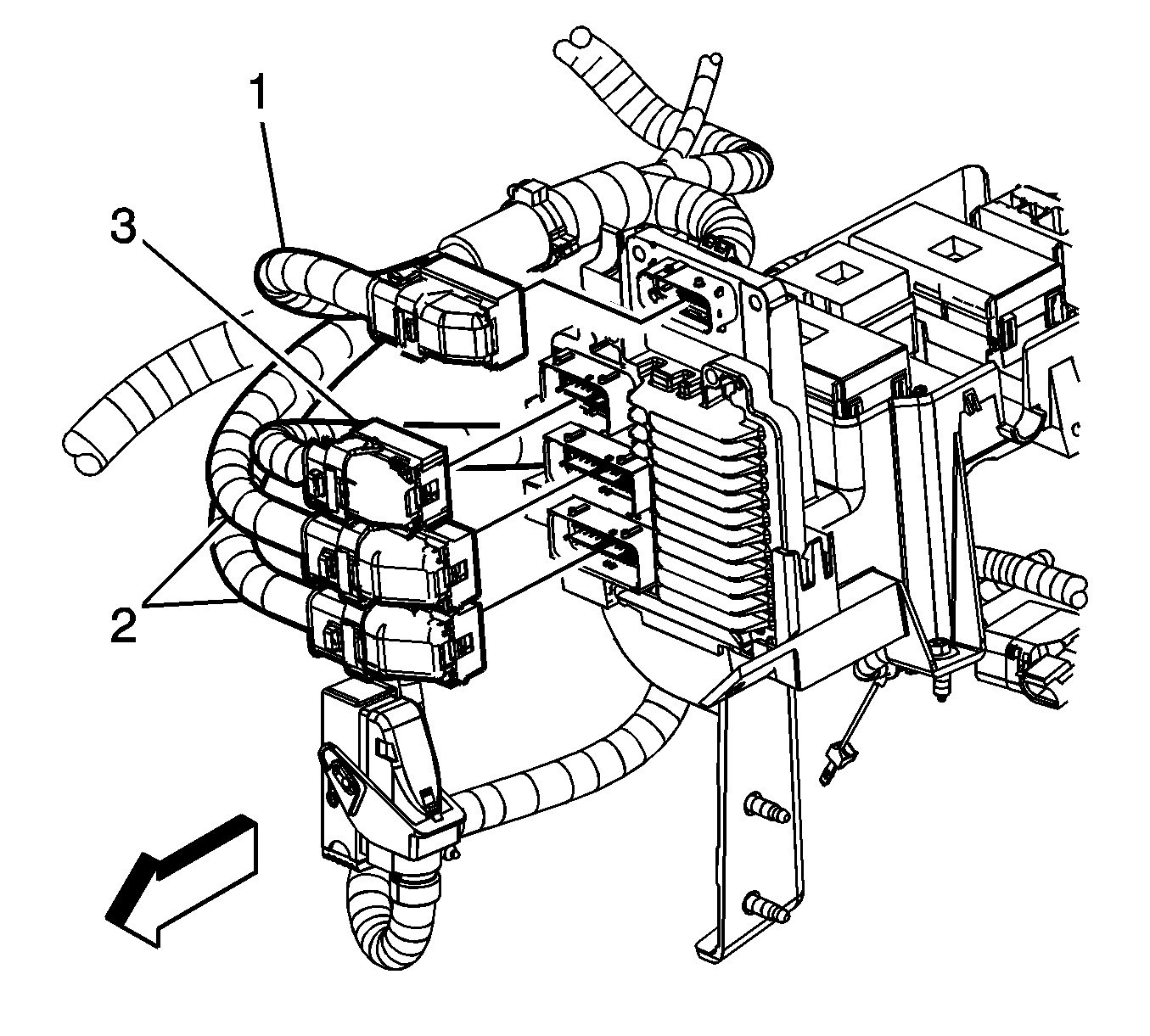 1
3
2