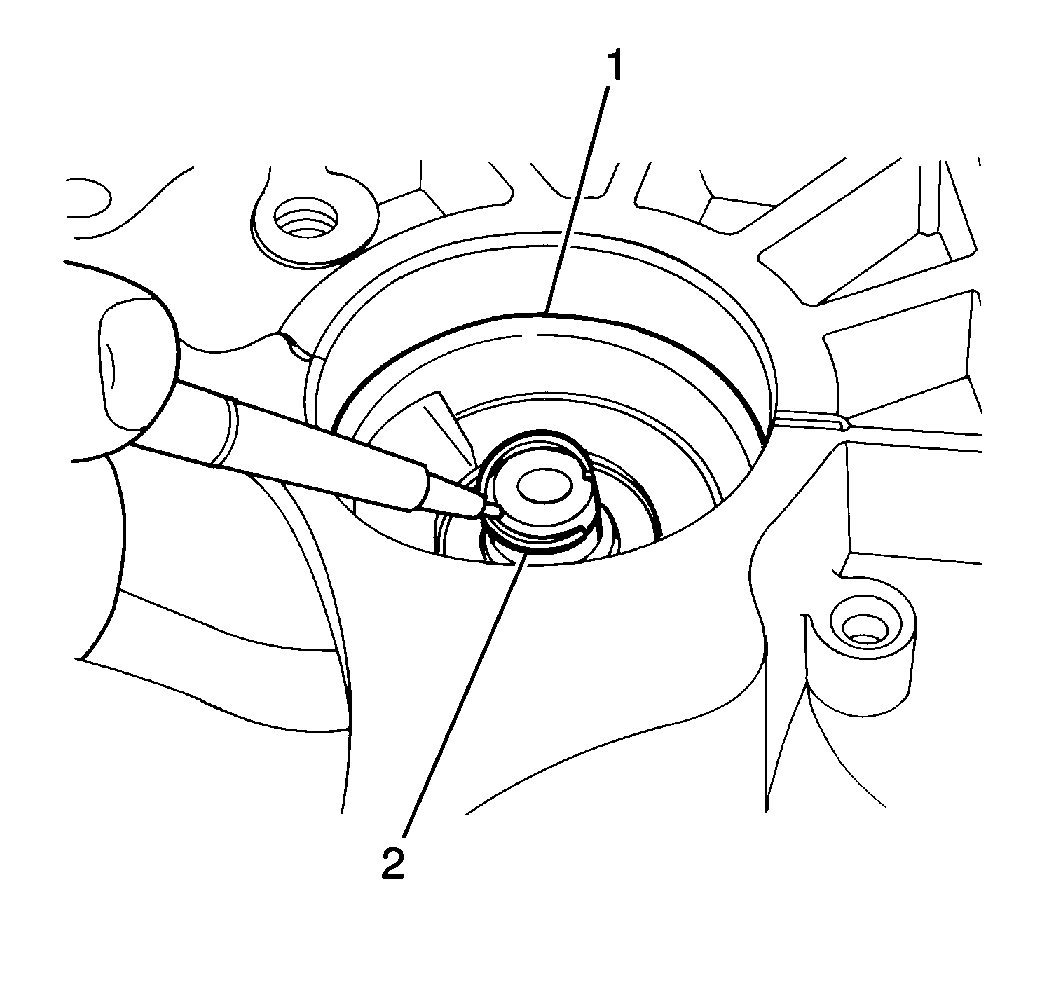 1

2