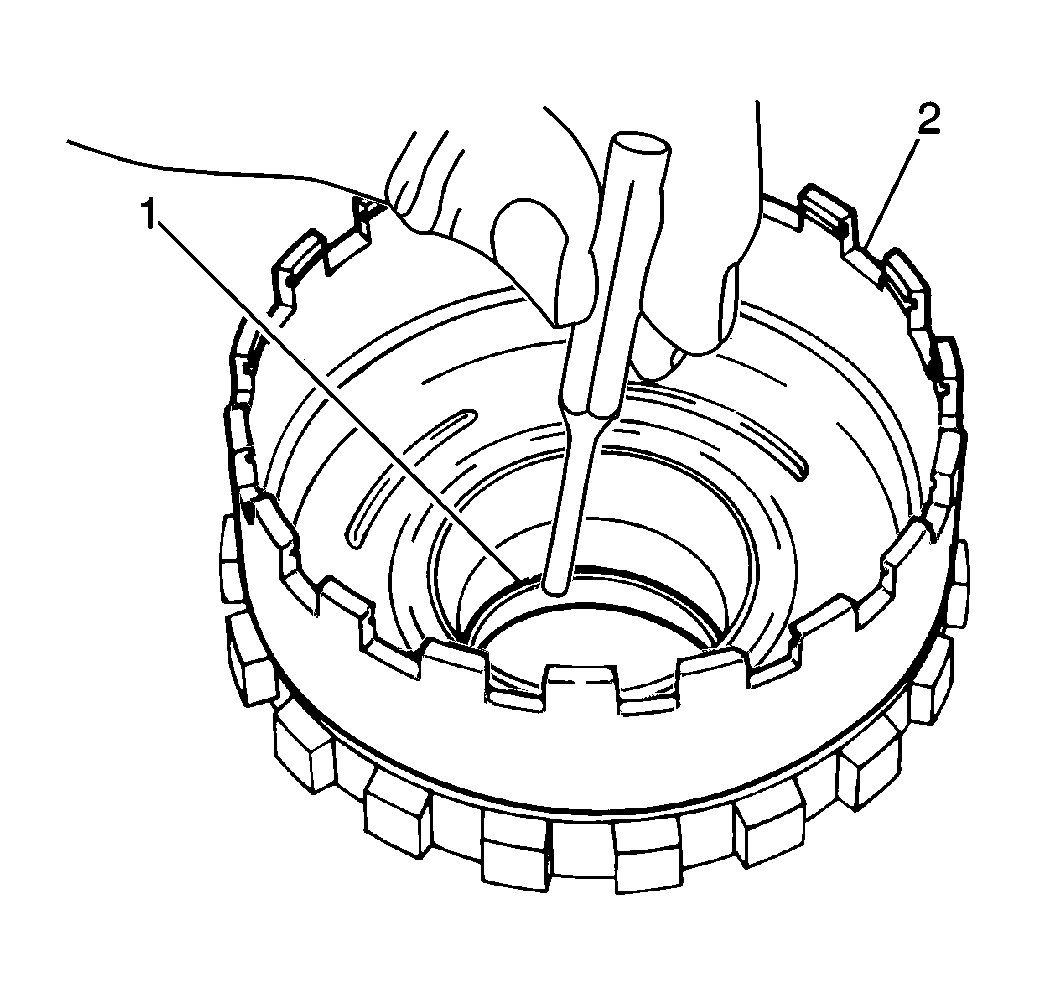 1
2