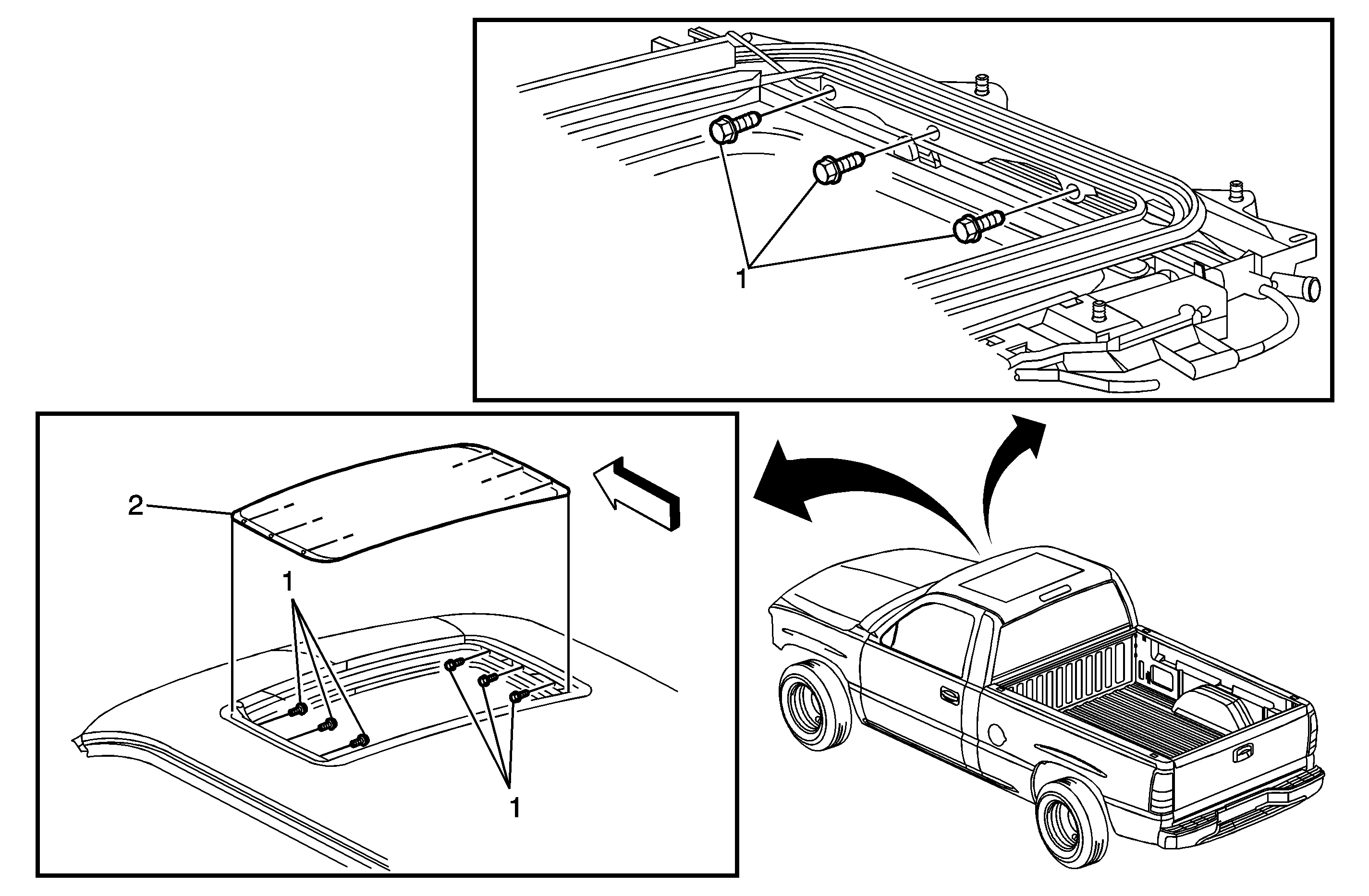 1

2

1

1