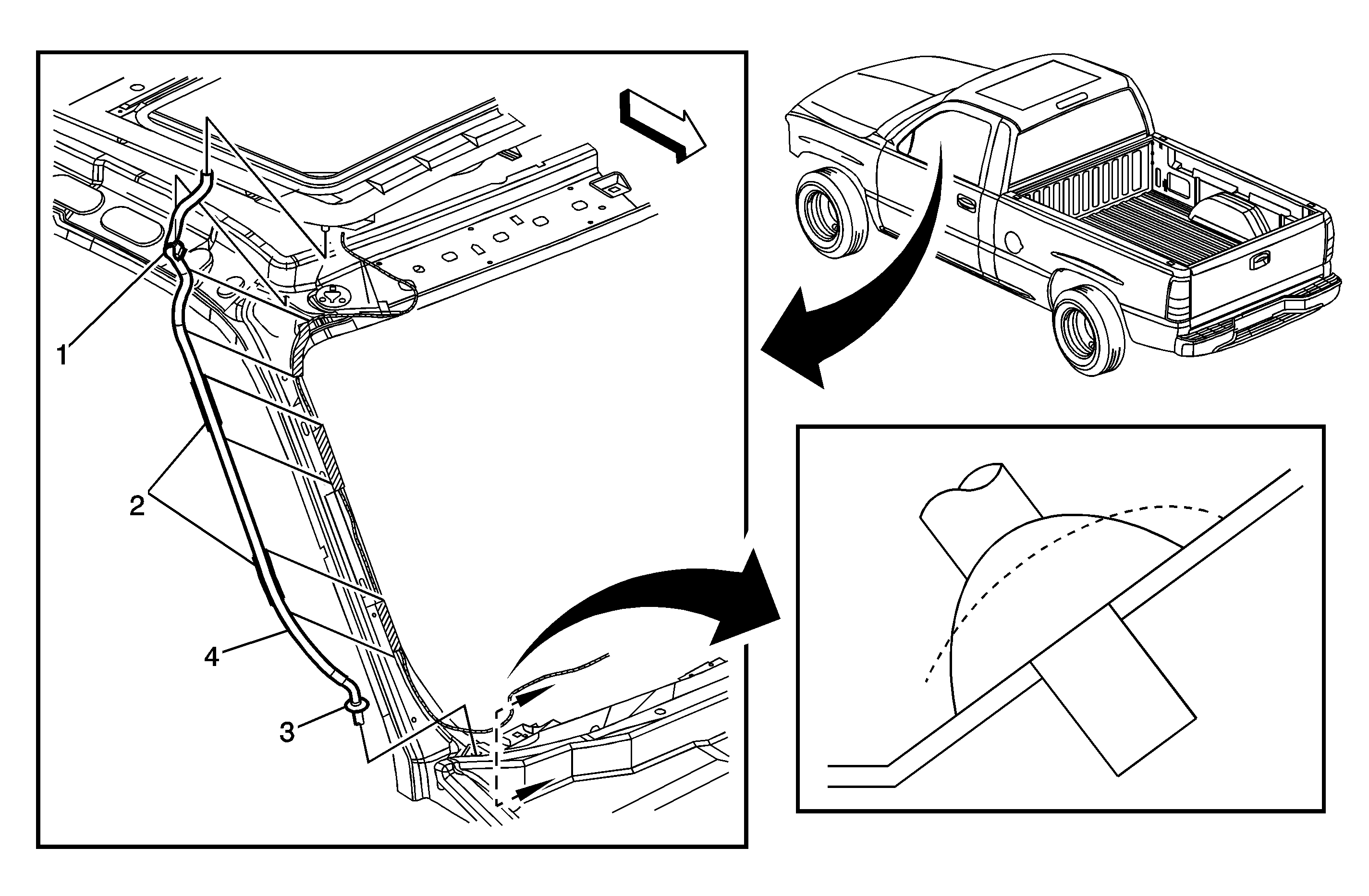 1

2

4

3