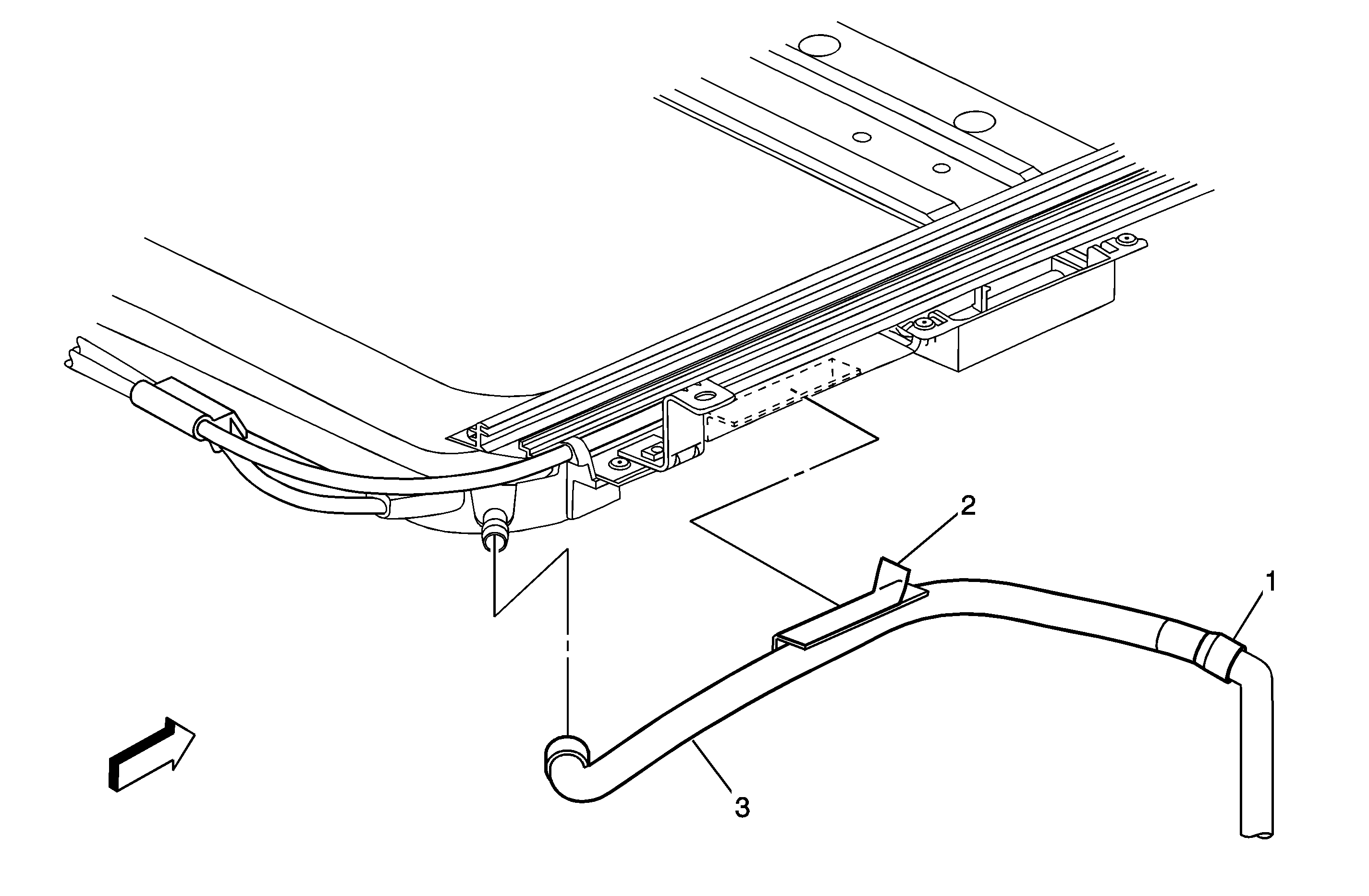 2
1
3