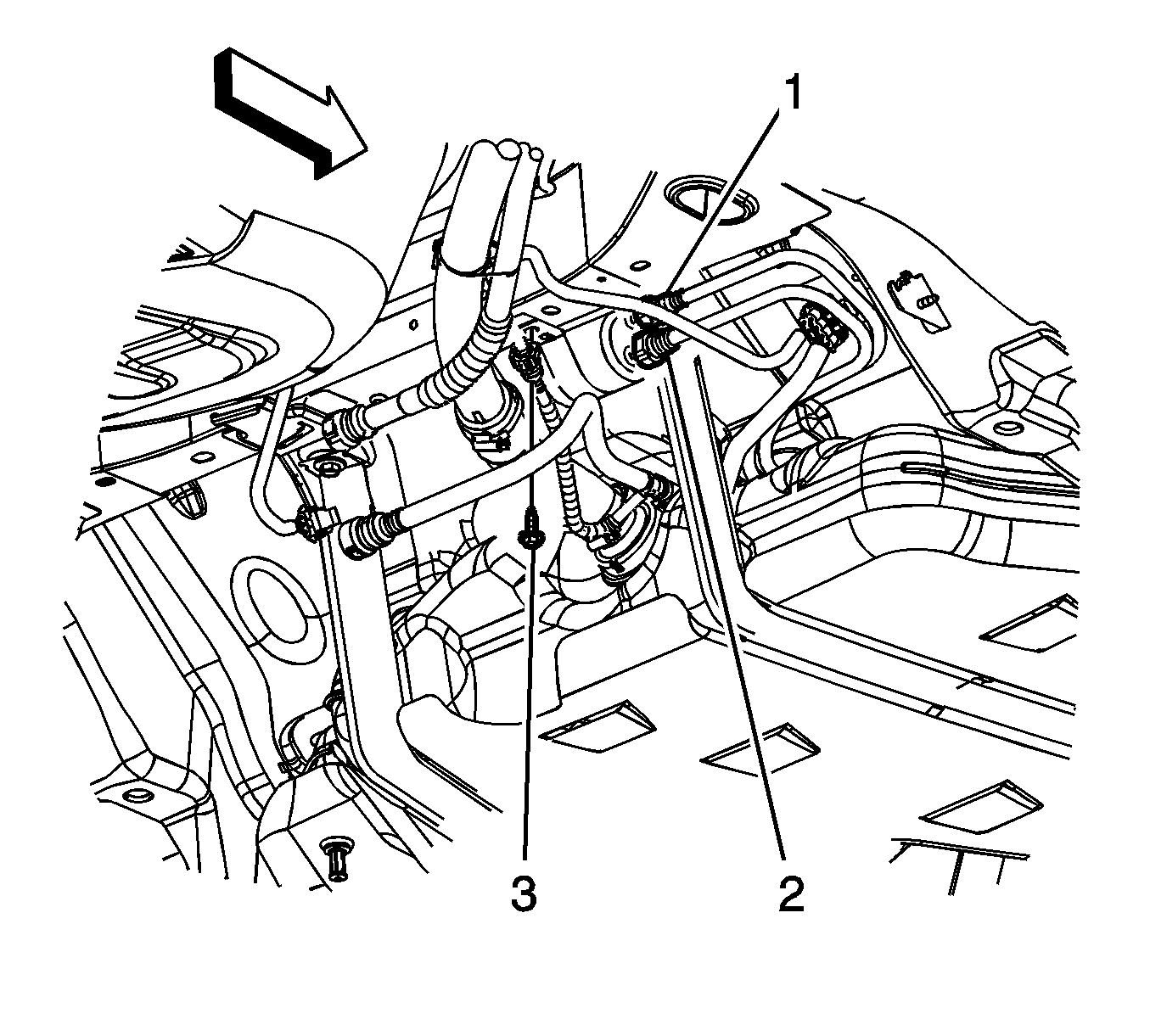 1
3
2