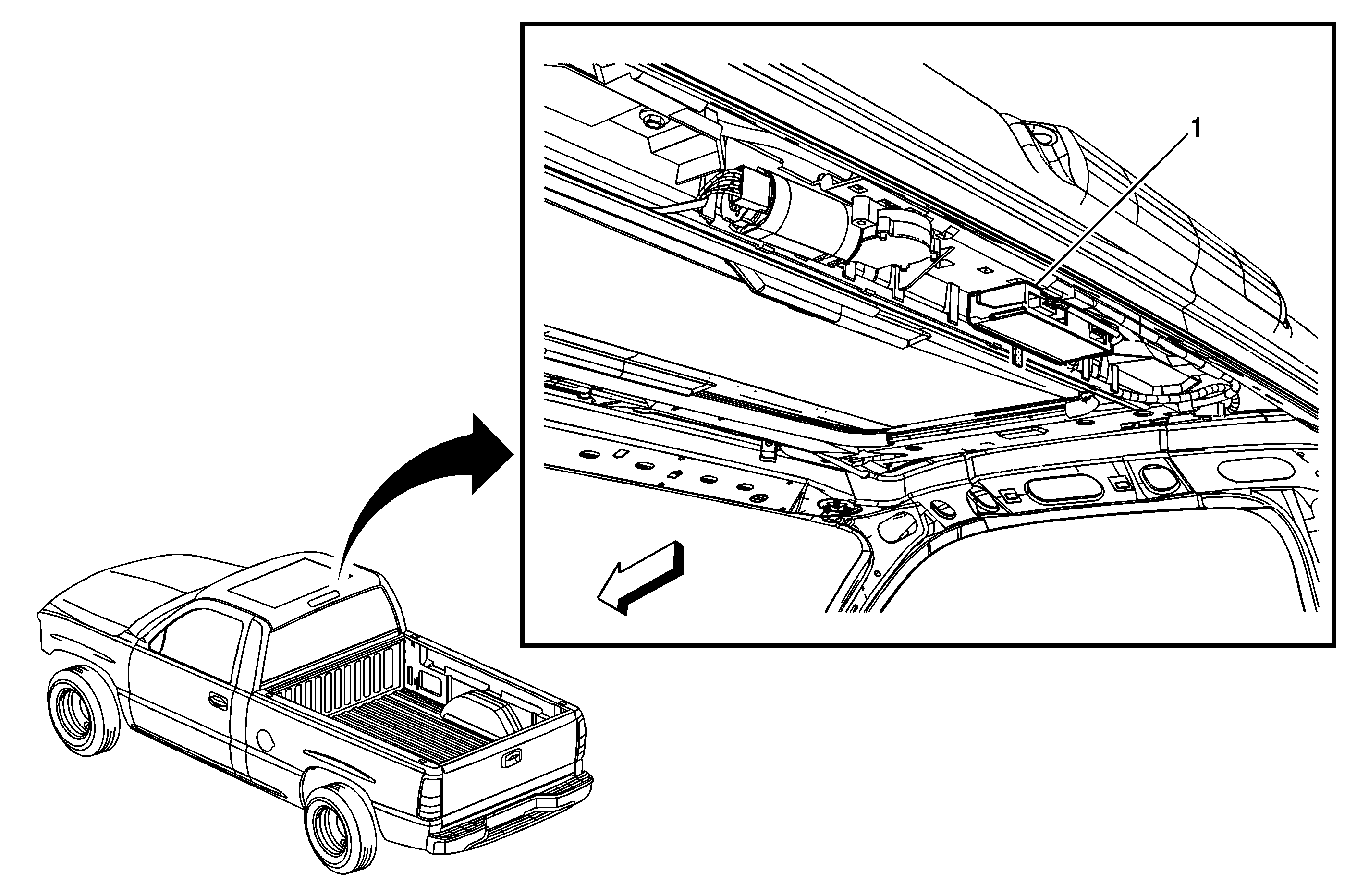 1