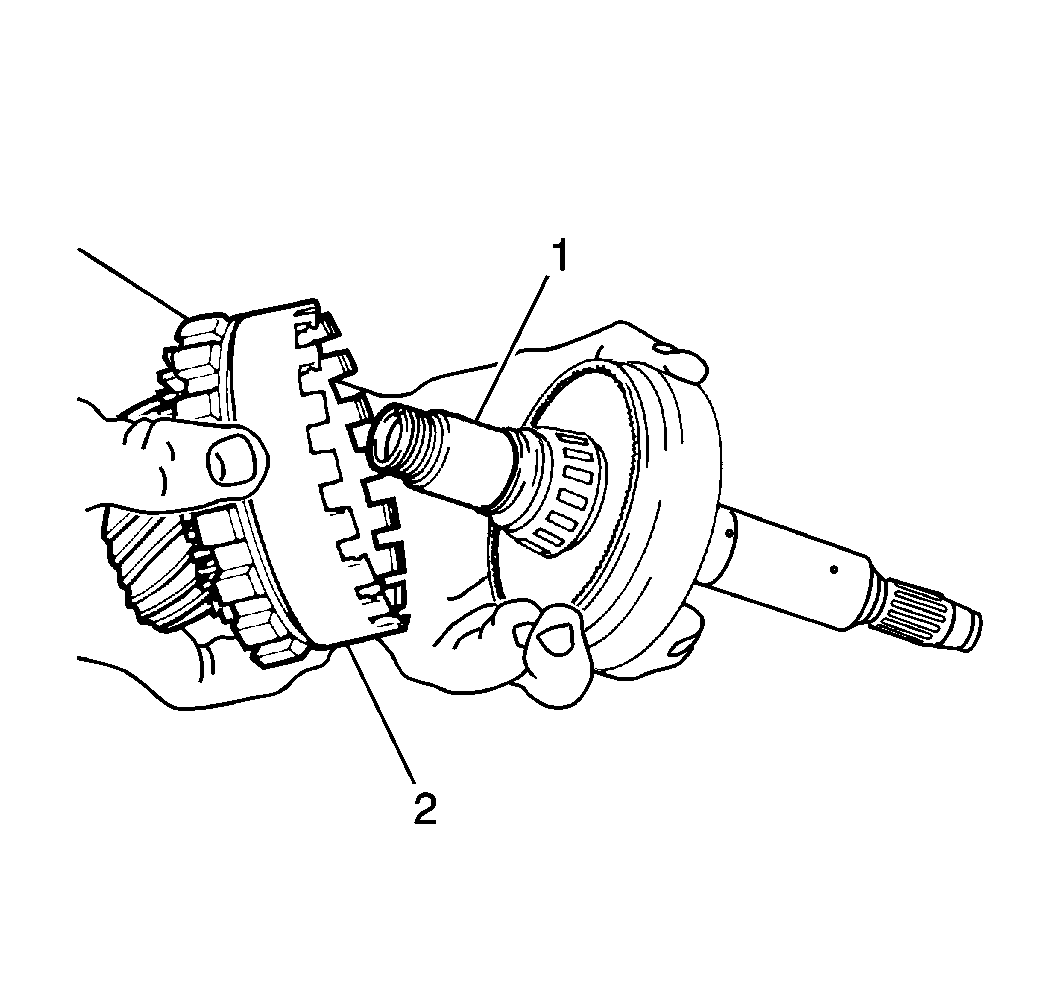 1

2