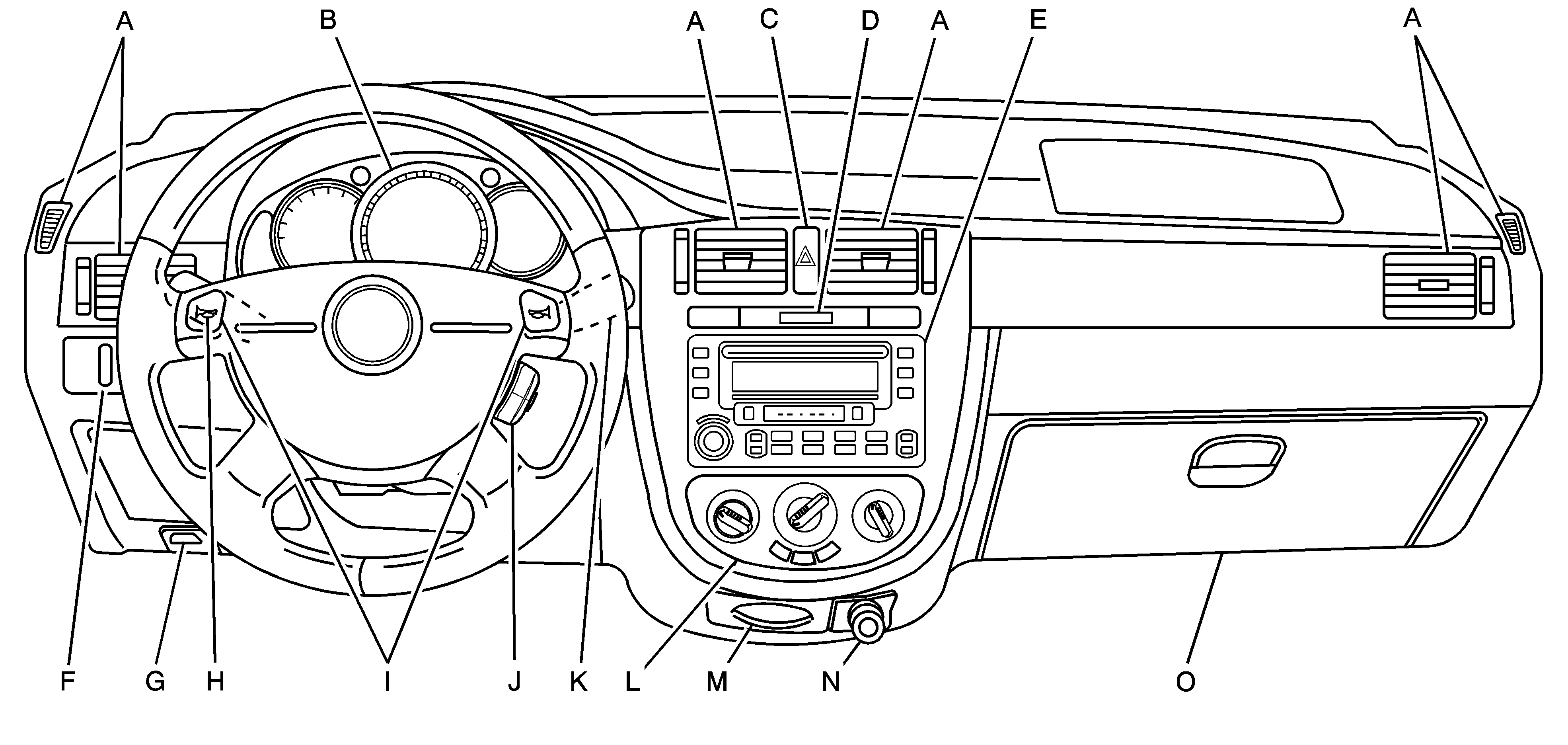 A B A C D A E A

F G H I J K L M N O