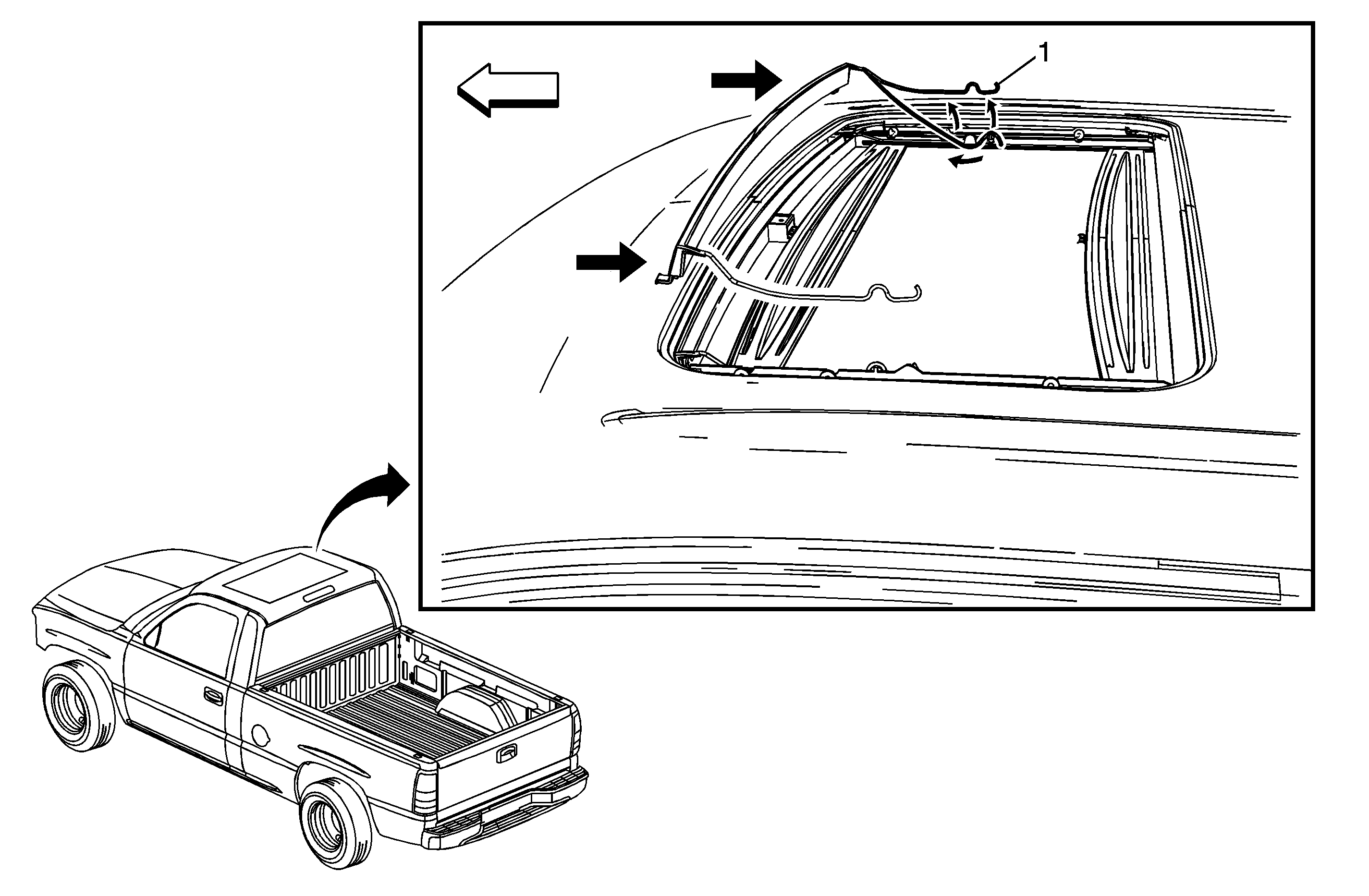 1