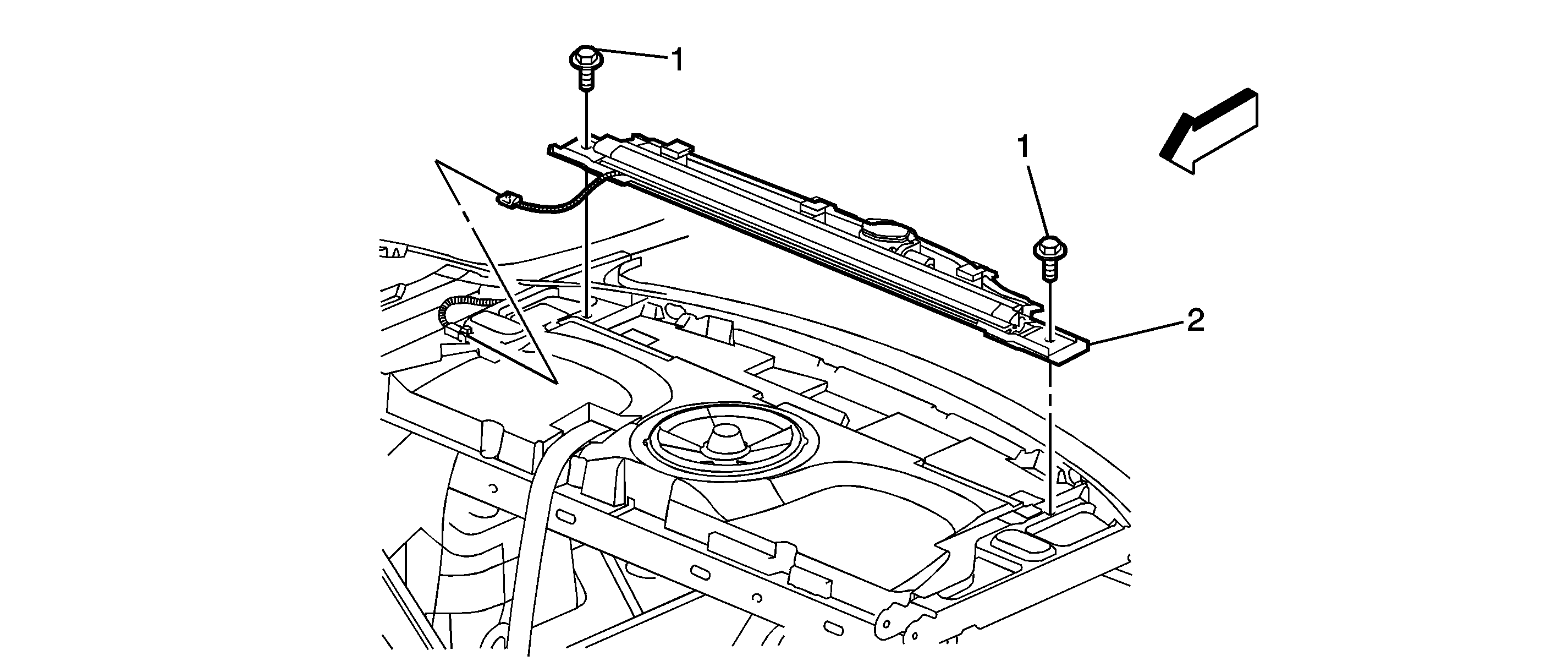 1
1
2