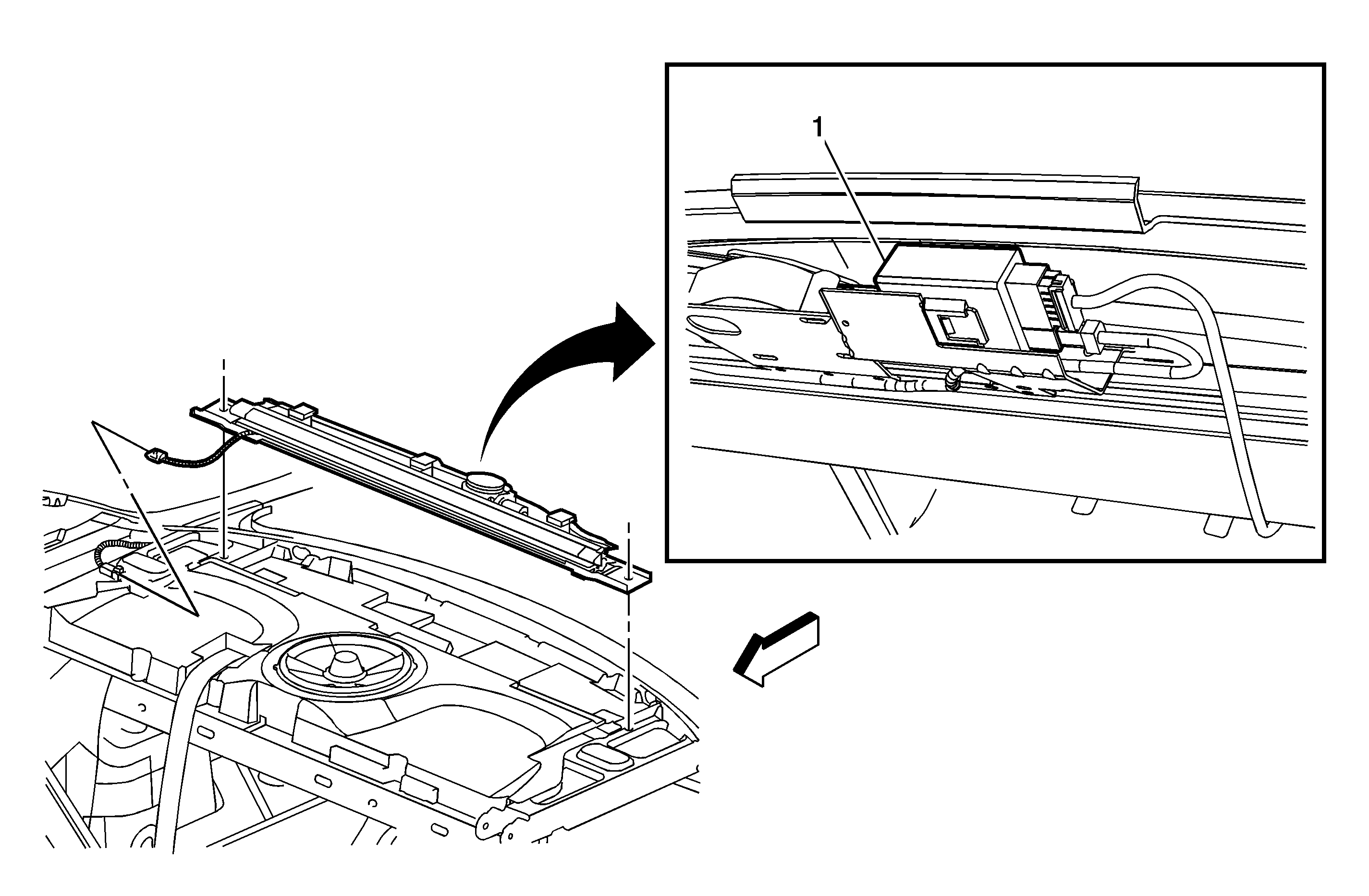 1