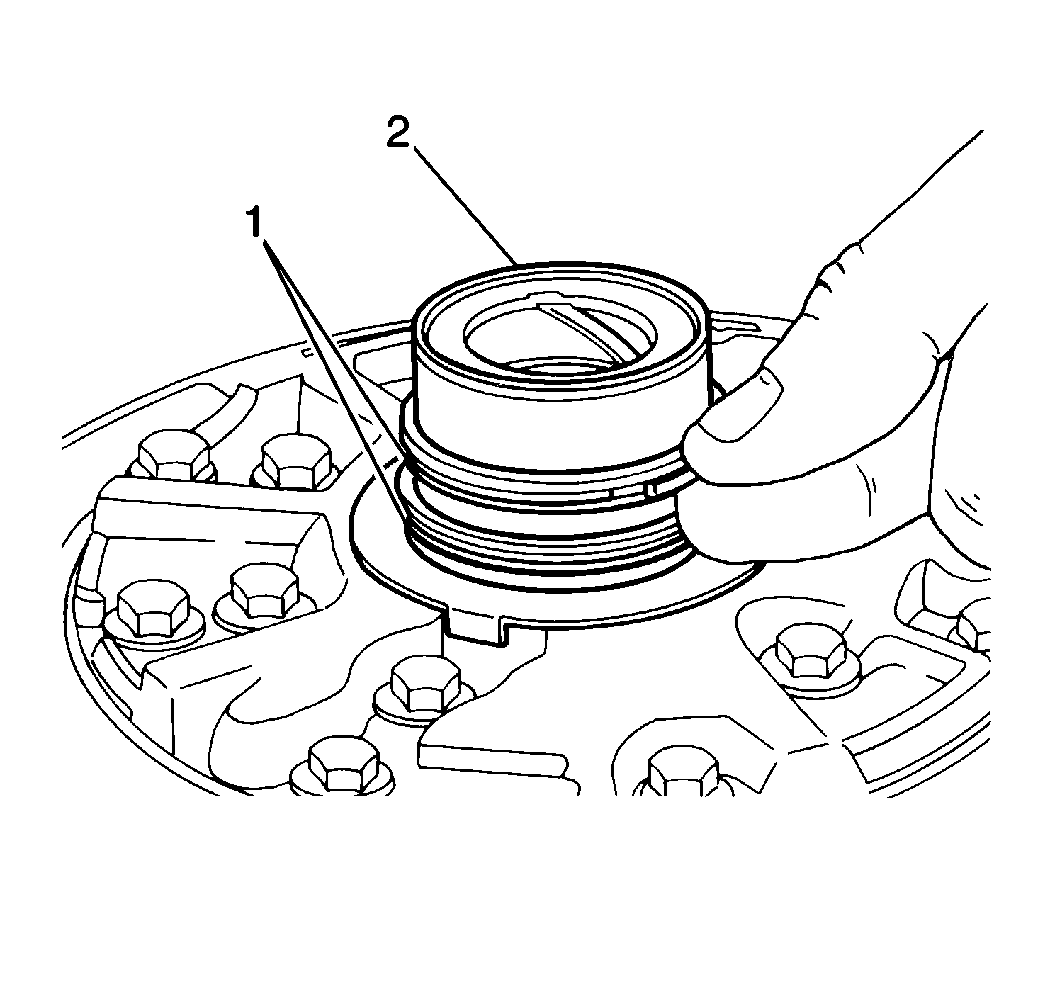 2
1