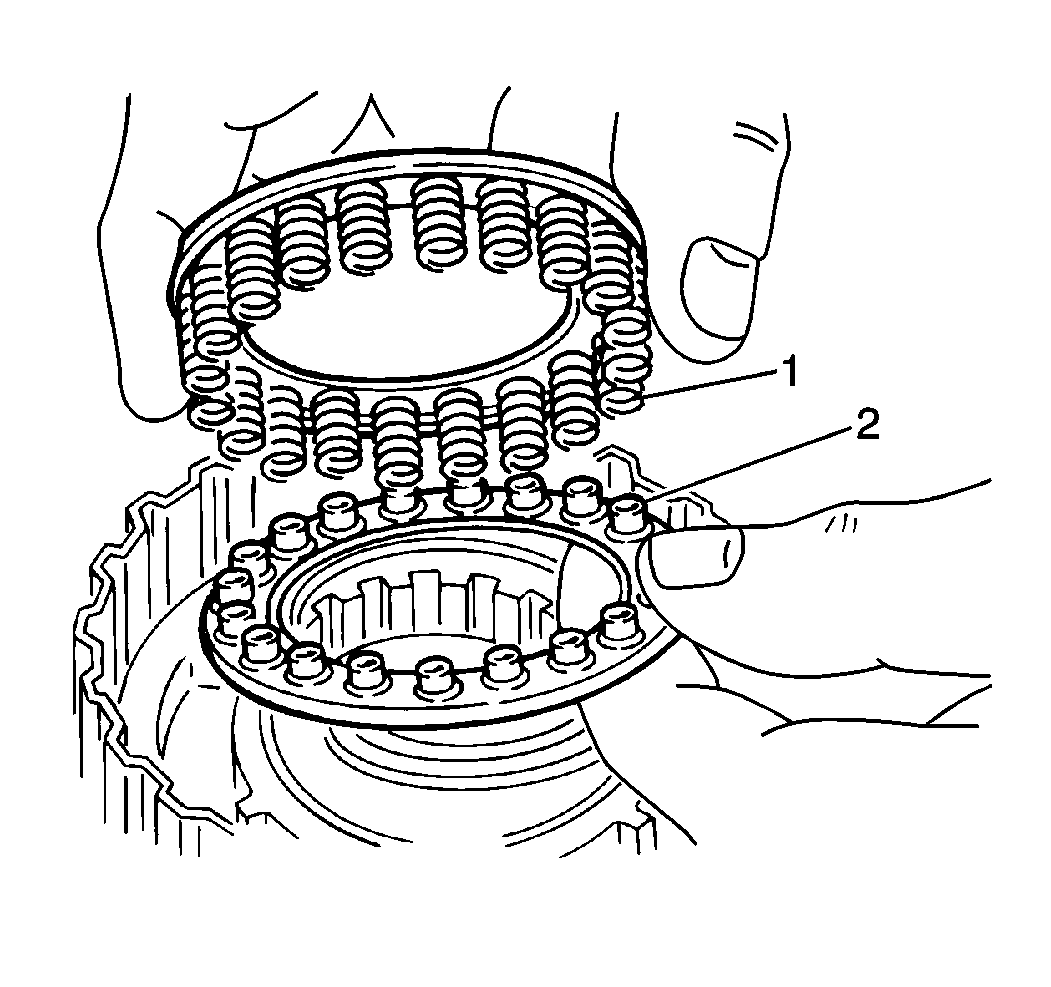 1
2