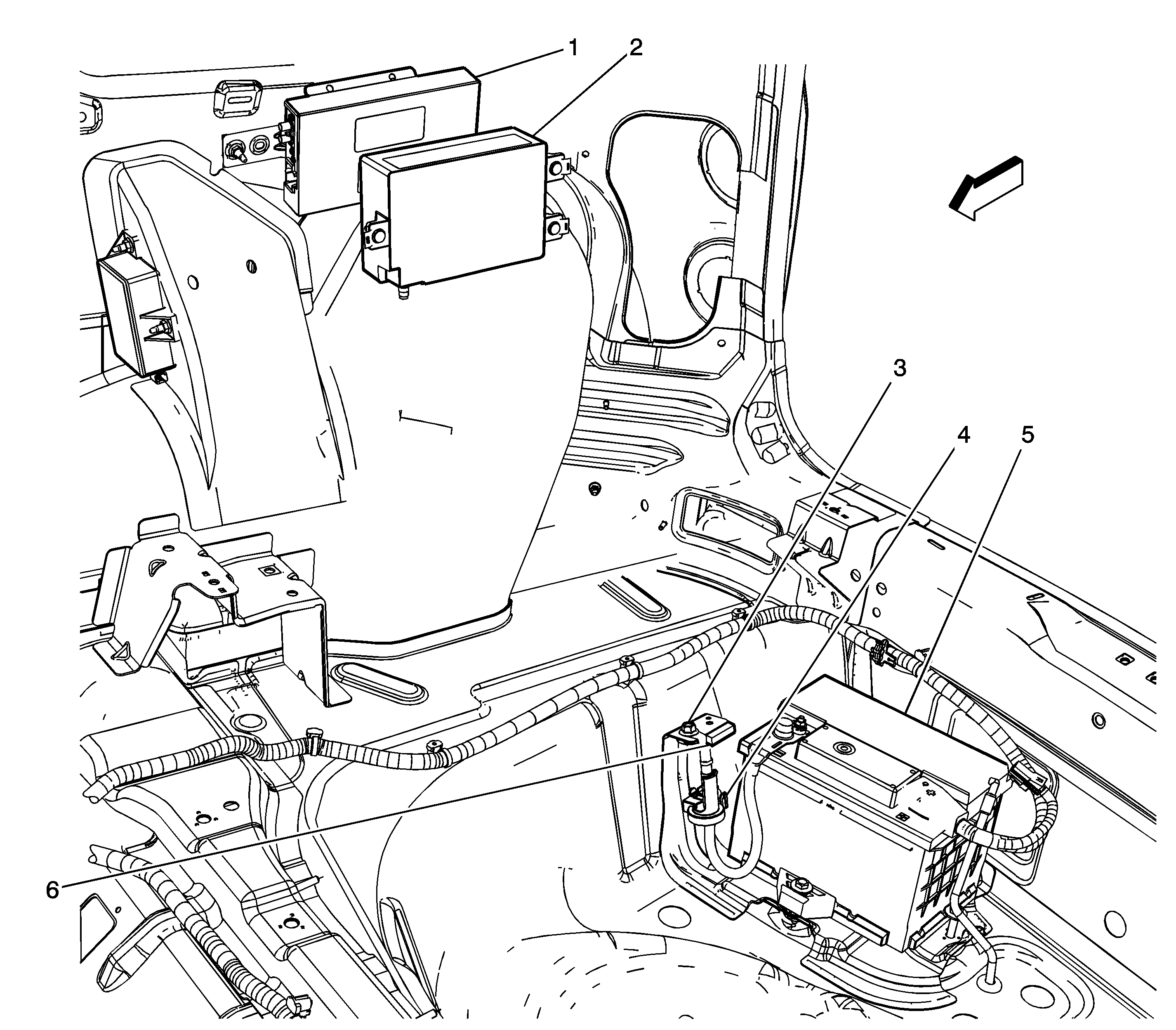 1
2
3
4
5
6