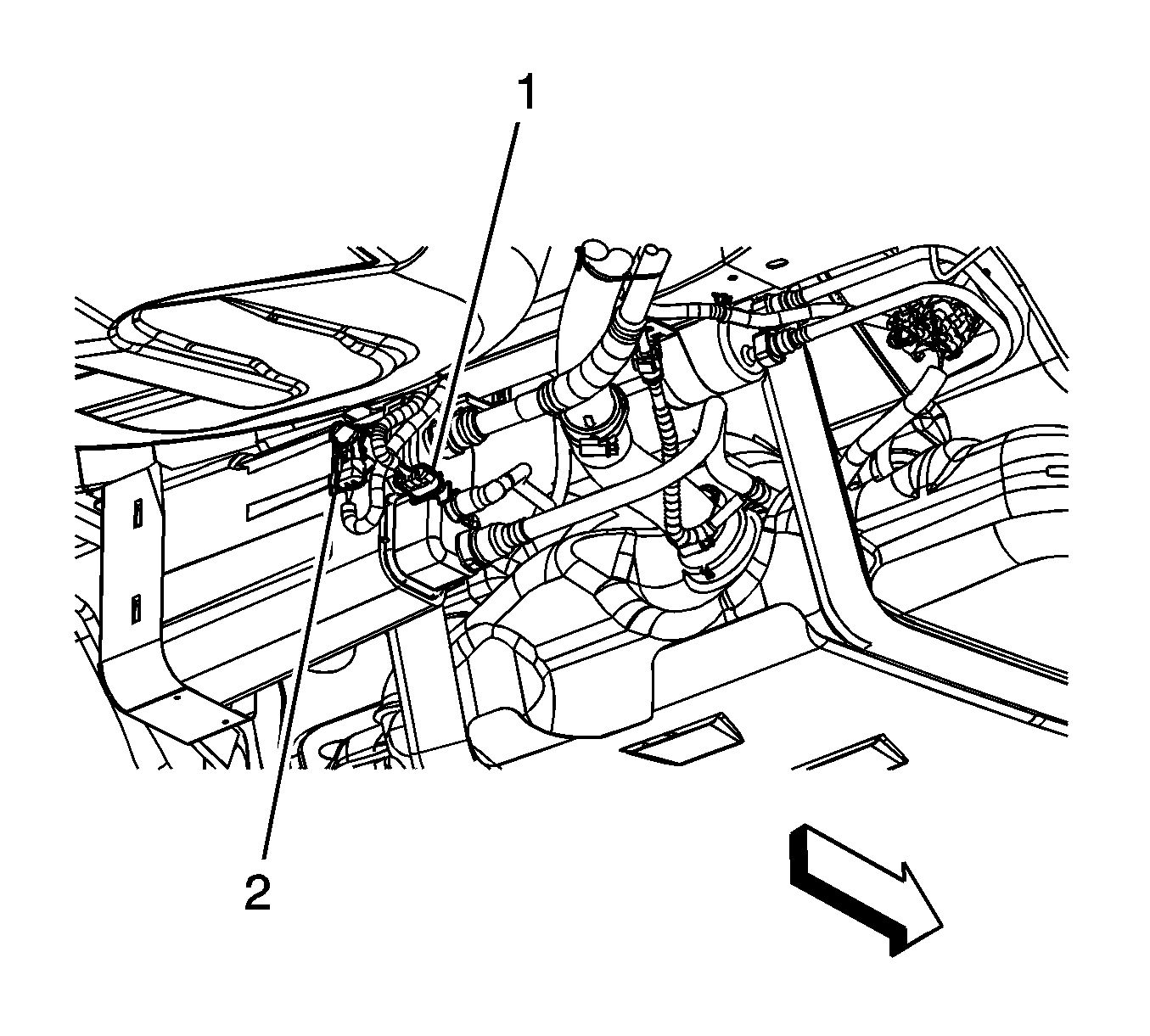 1

2