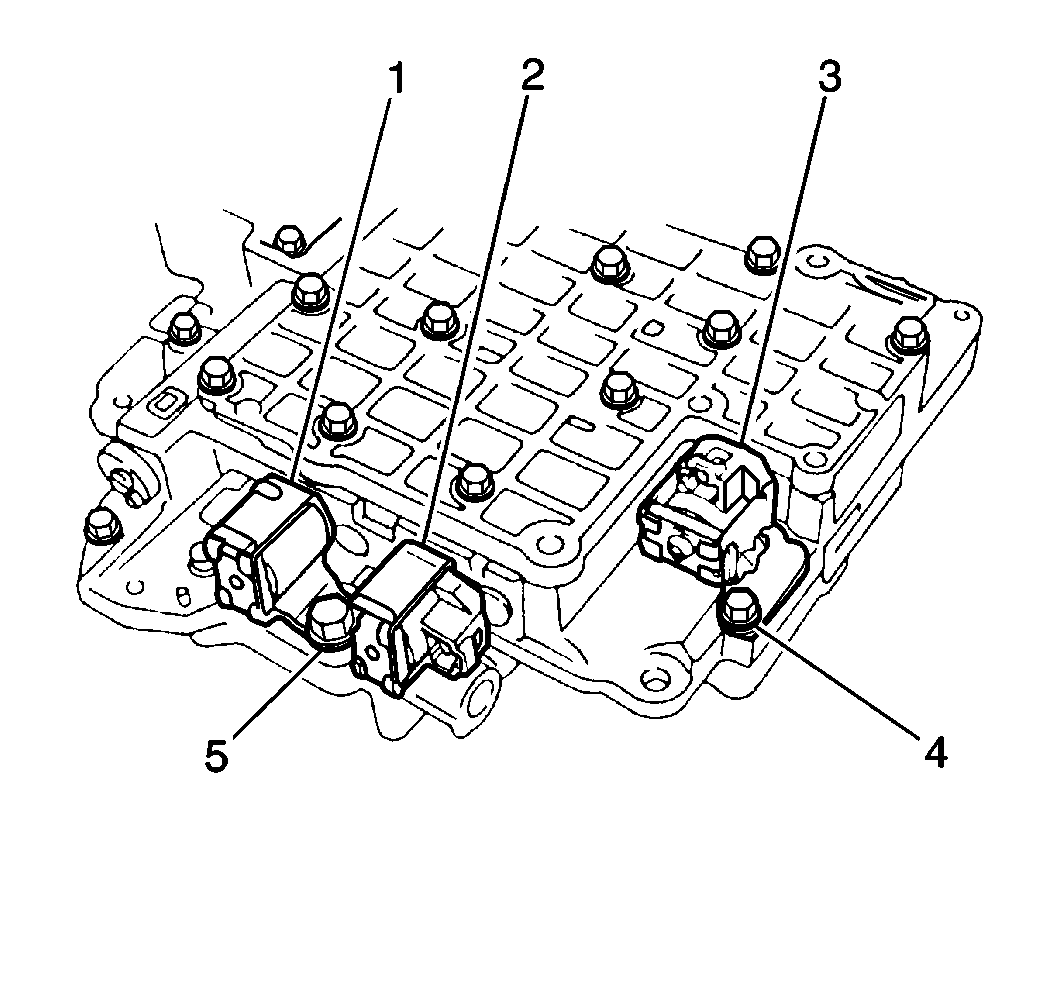 1
2
3
5
4