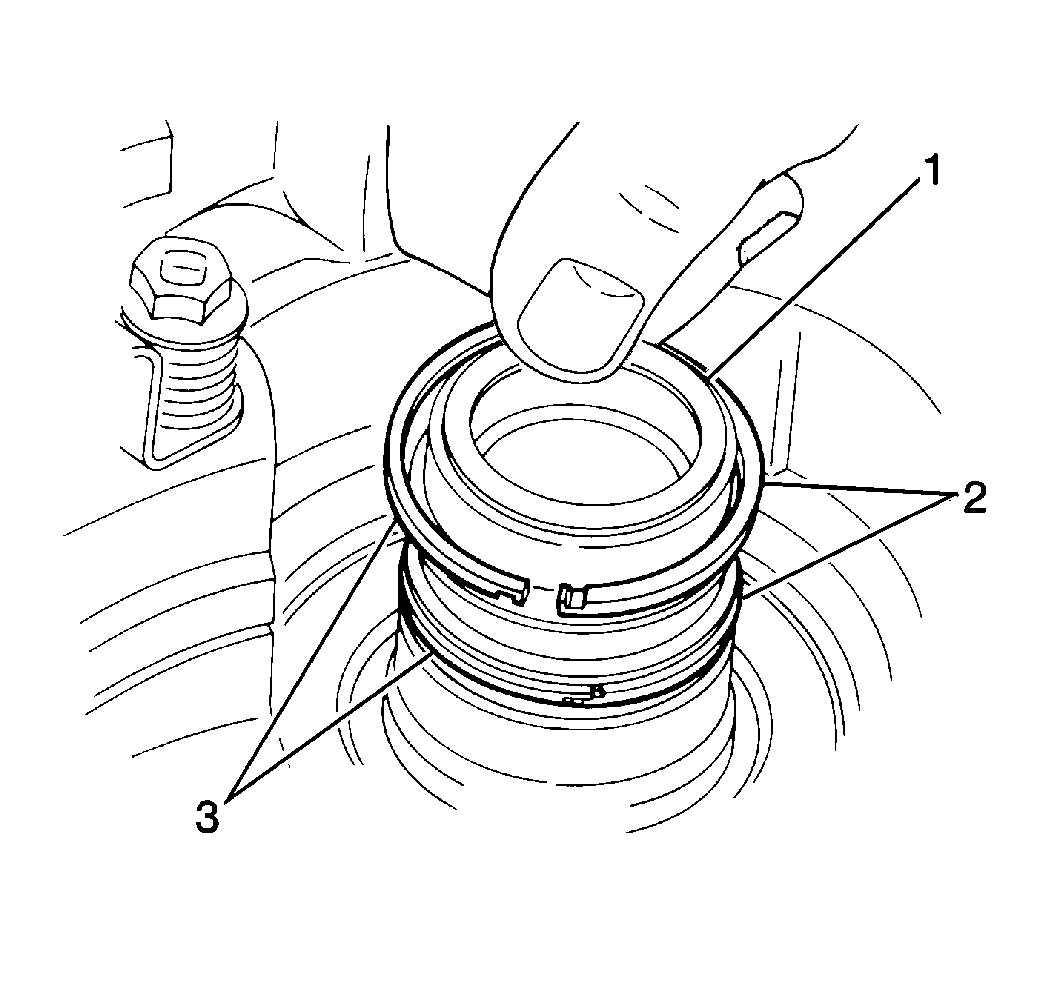 1
2
3