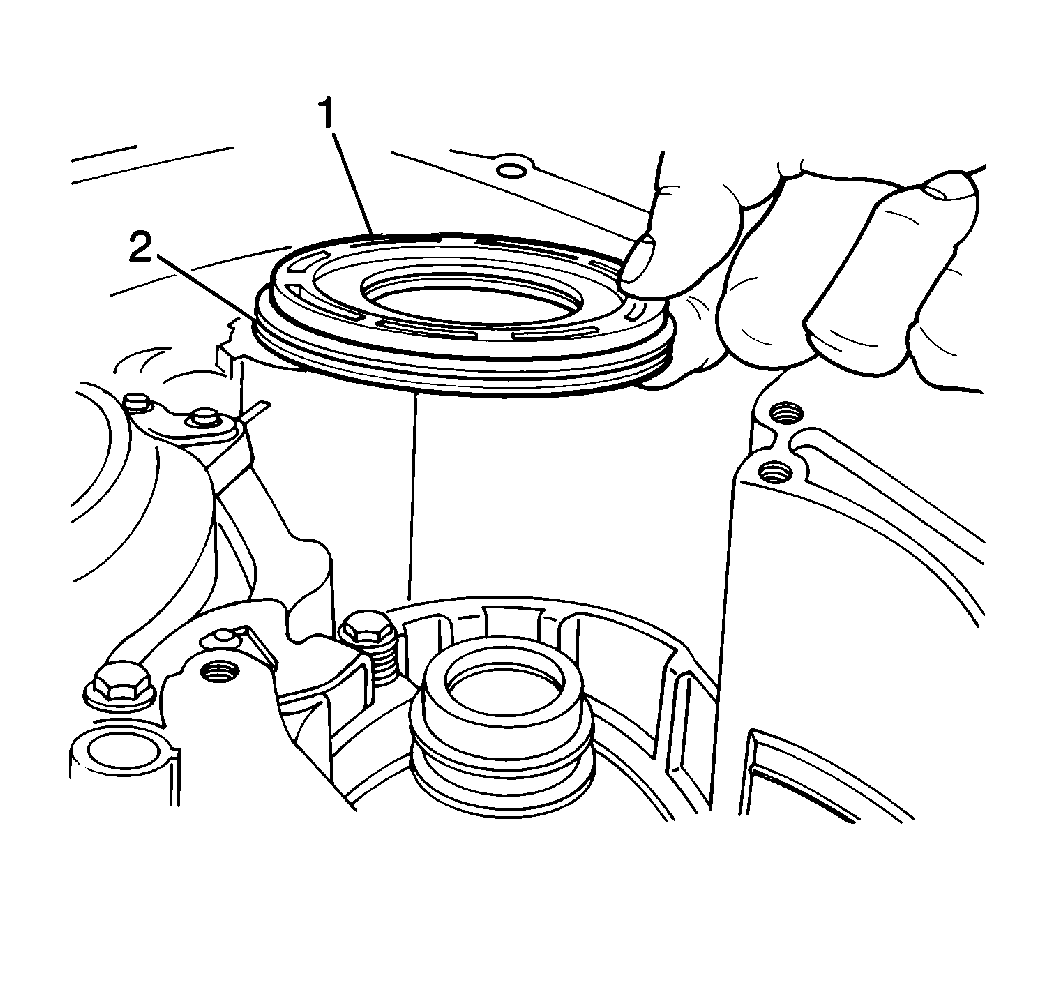 1
2