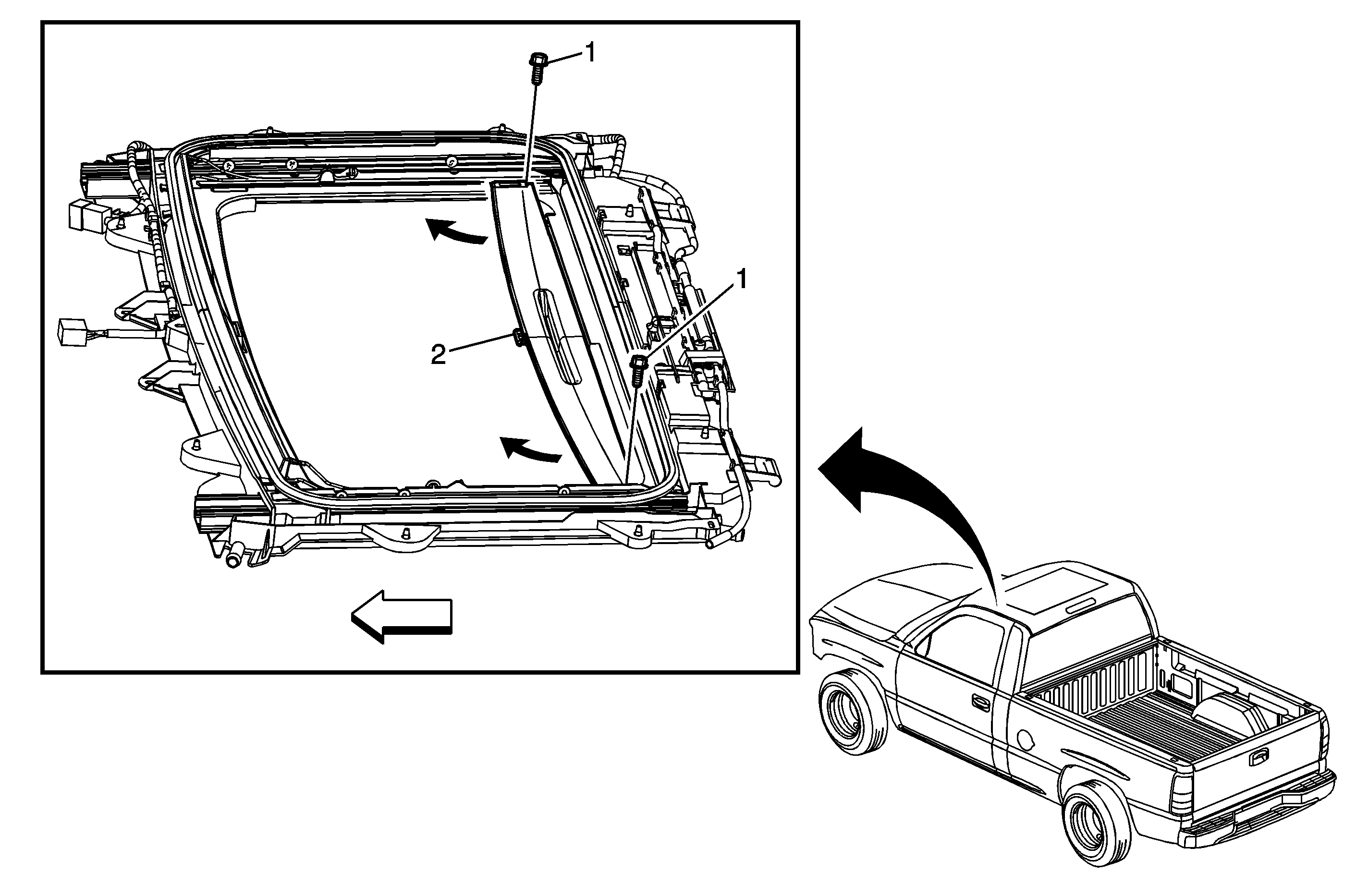 1
1
2