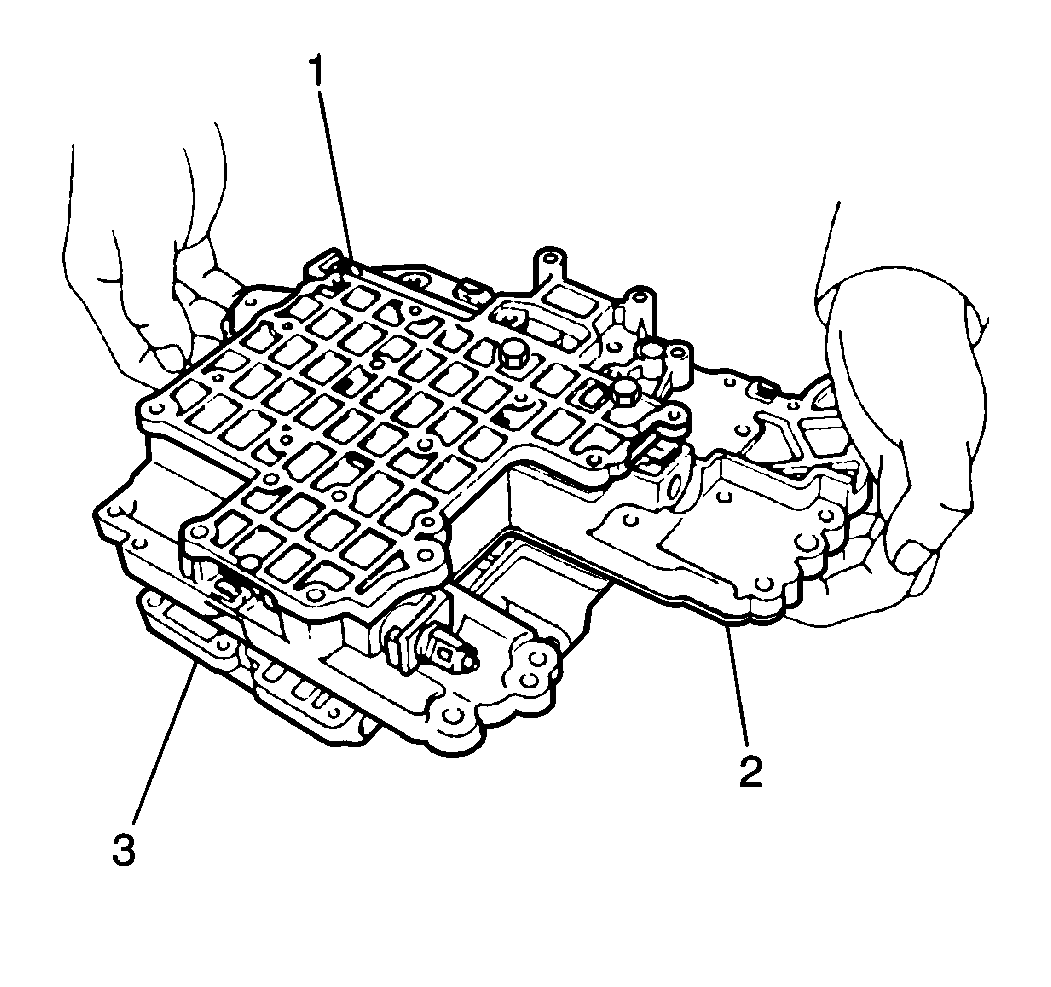 1
2
3