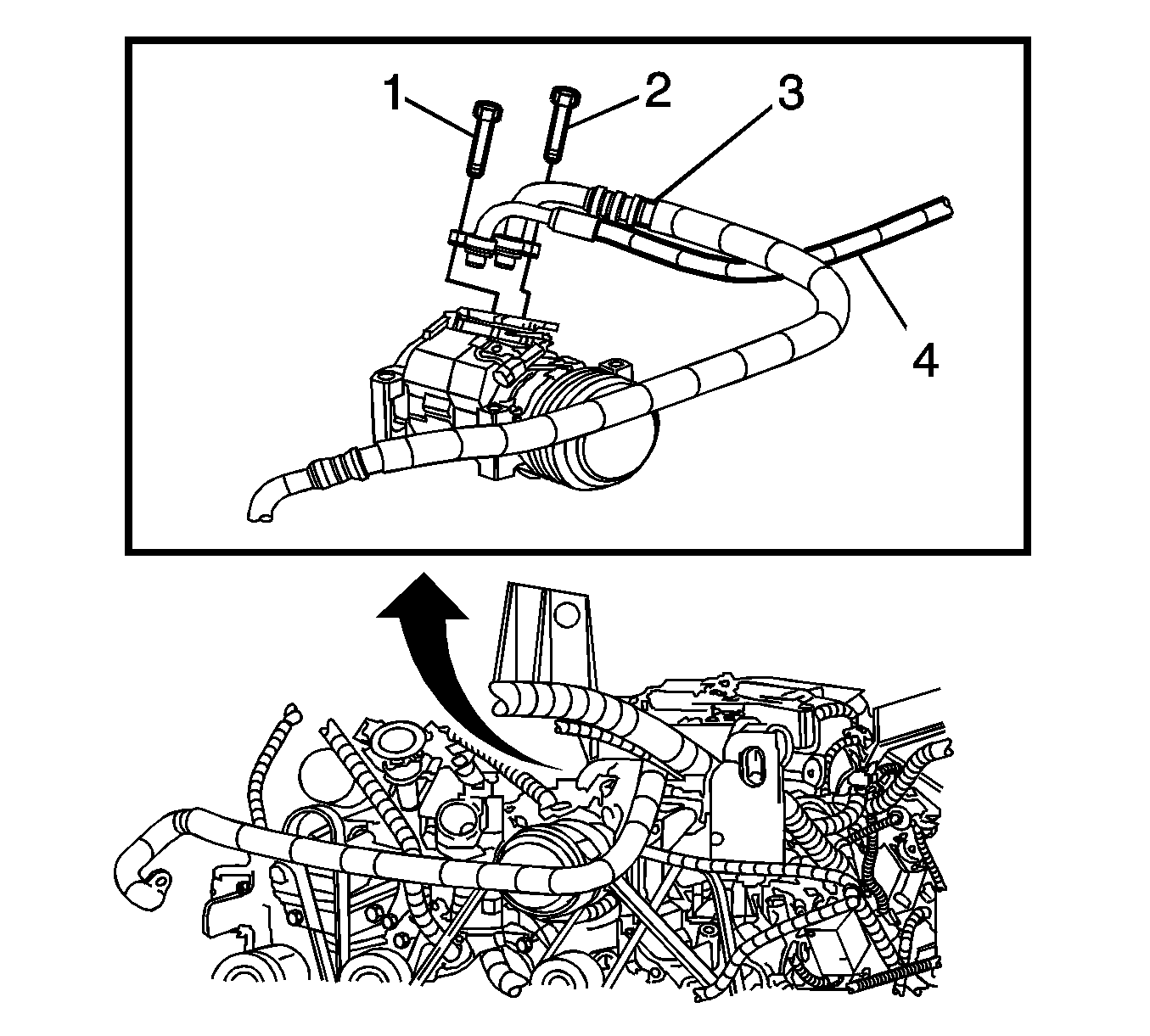 1
2
3
4