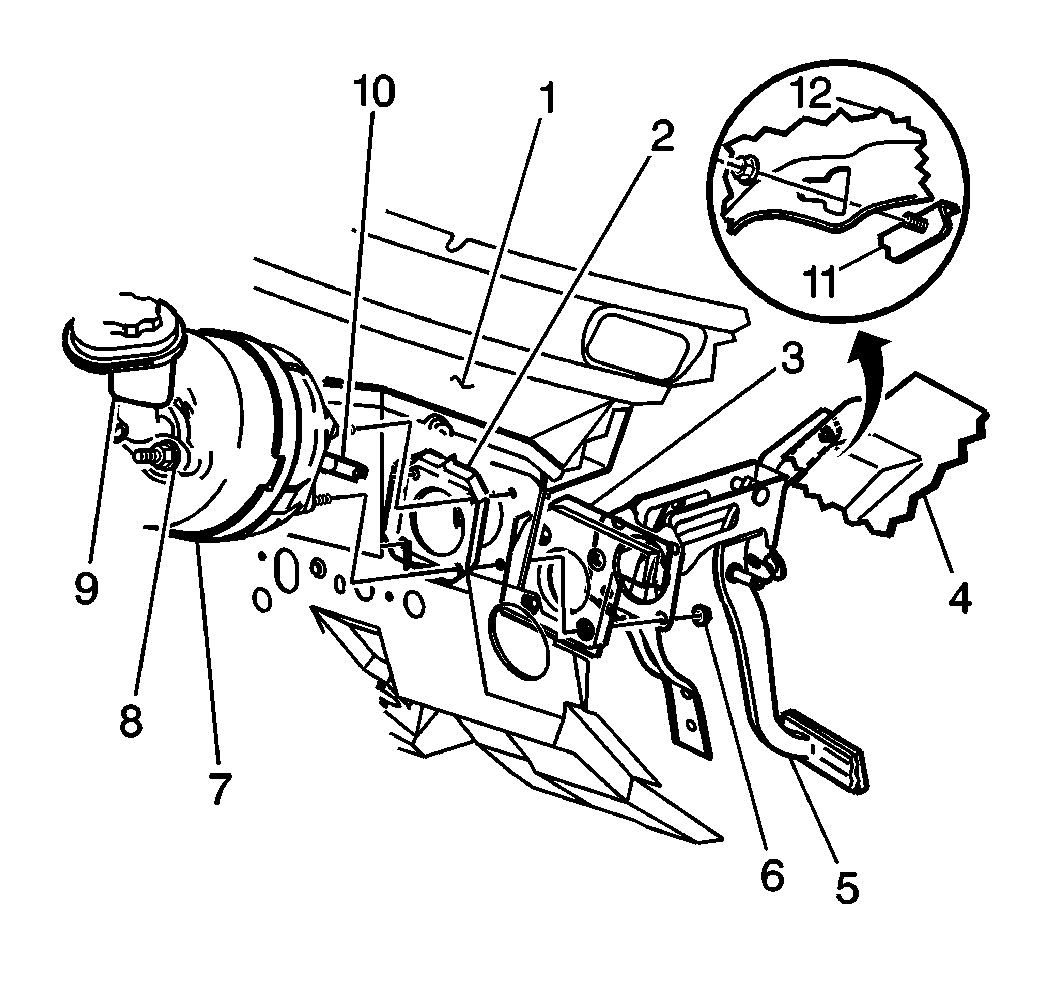 10
1
2
12
11
3
4
9
8
7
6
5