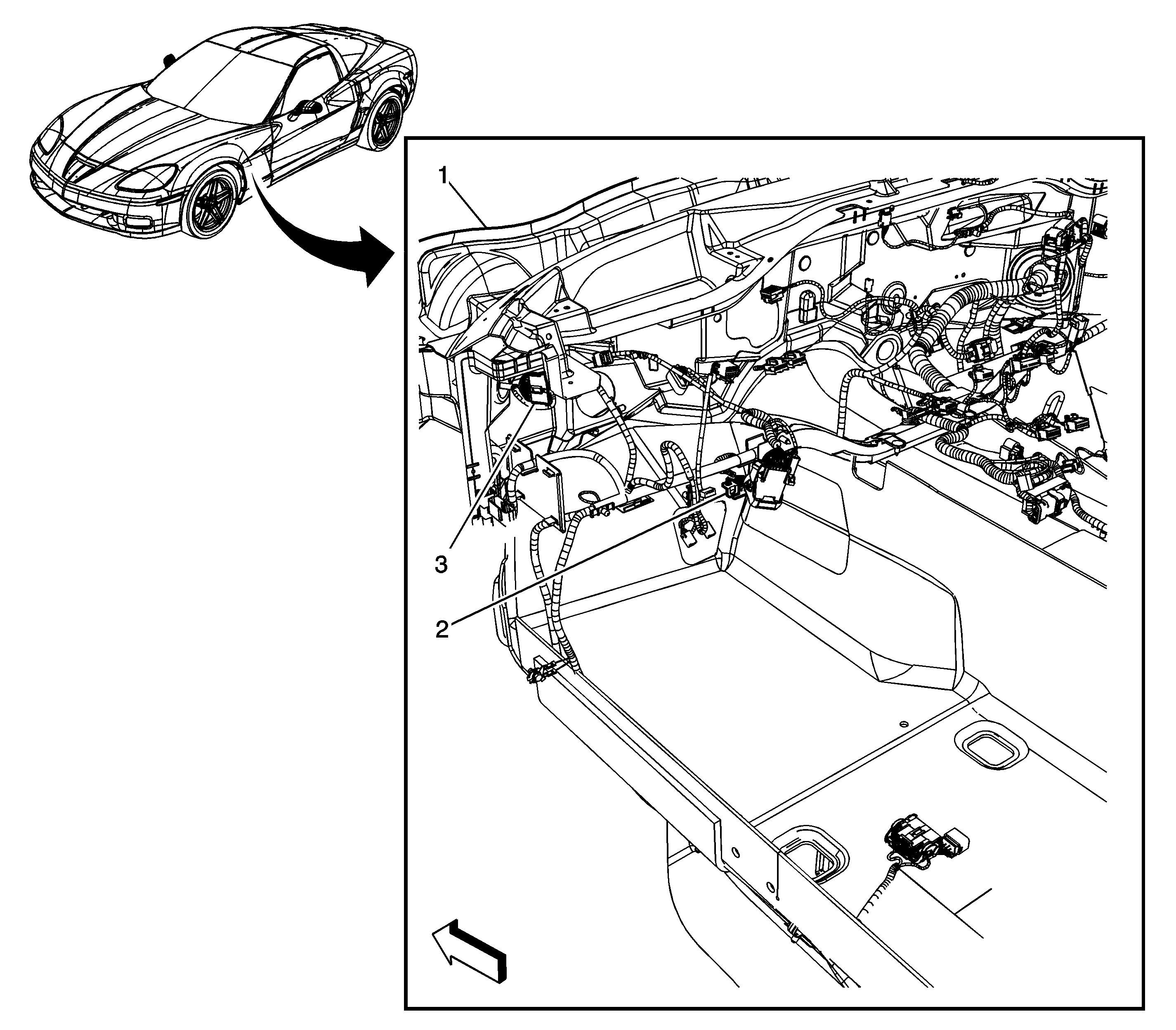 1

3

2