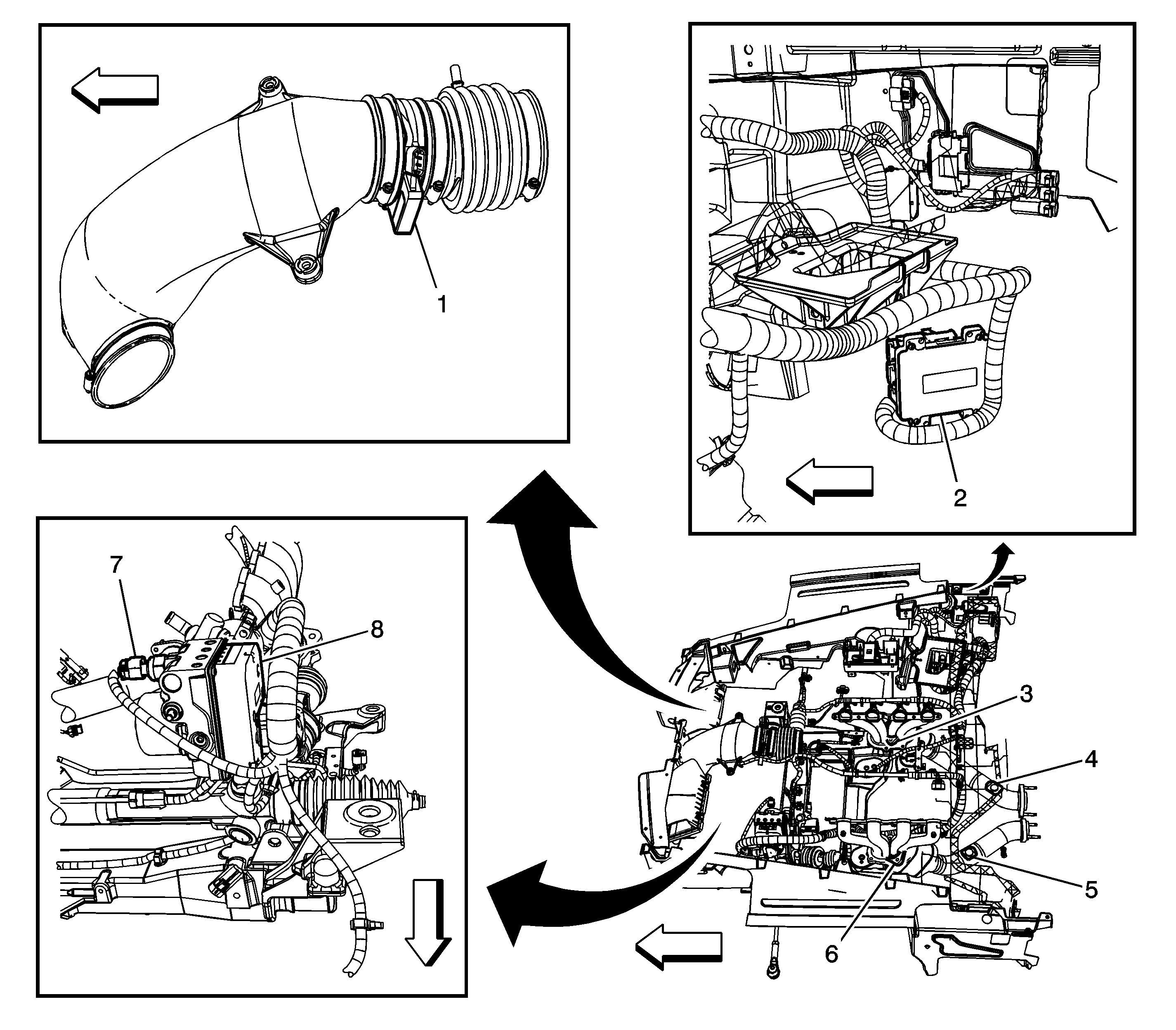 1

2

7

8

3

4

5

6