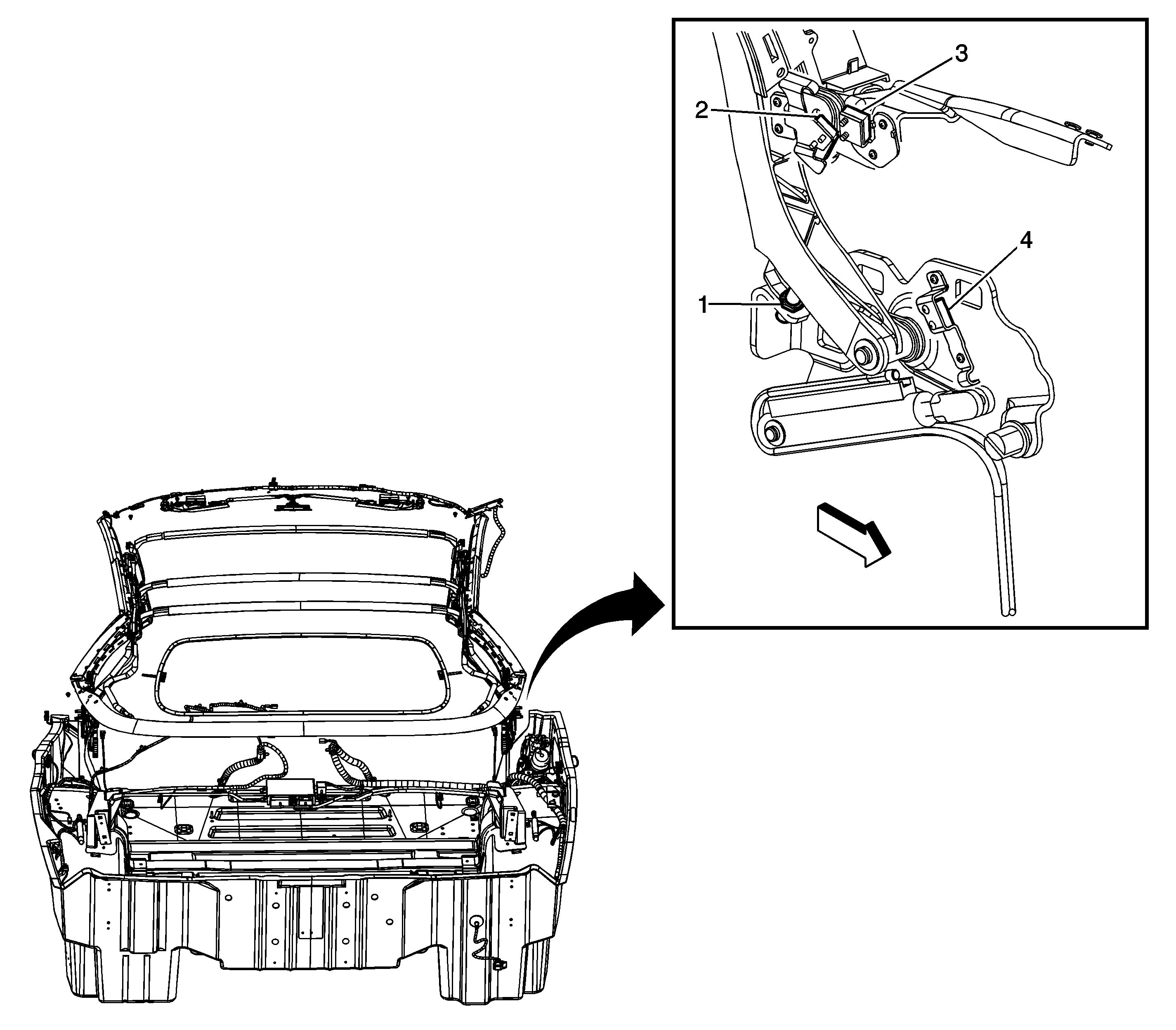 3
2
4
1