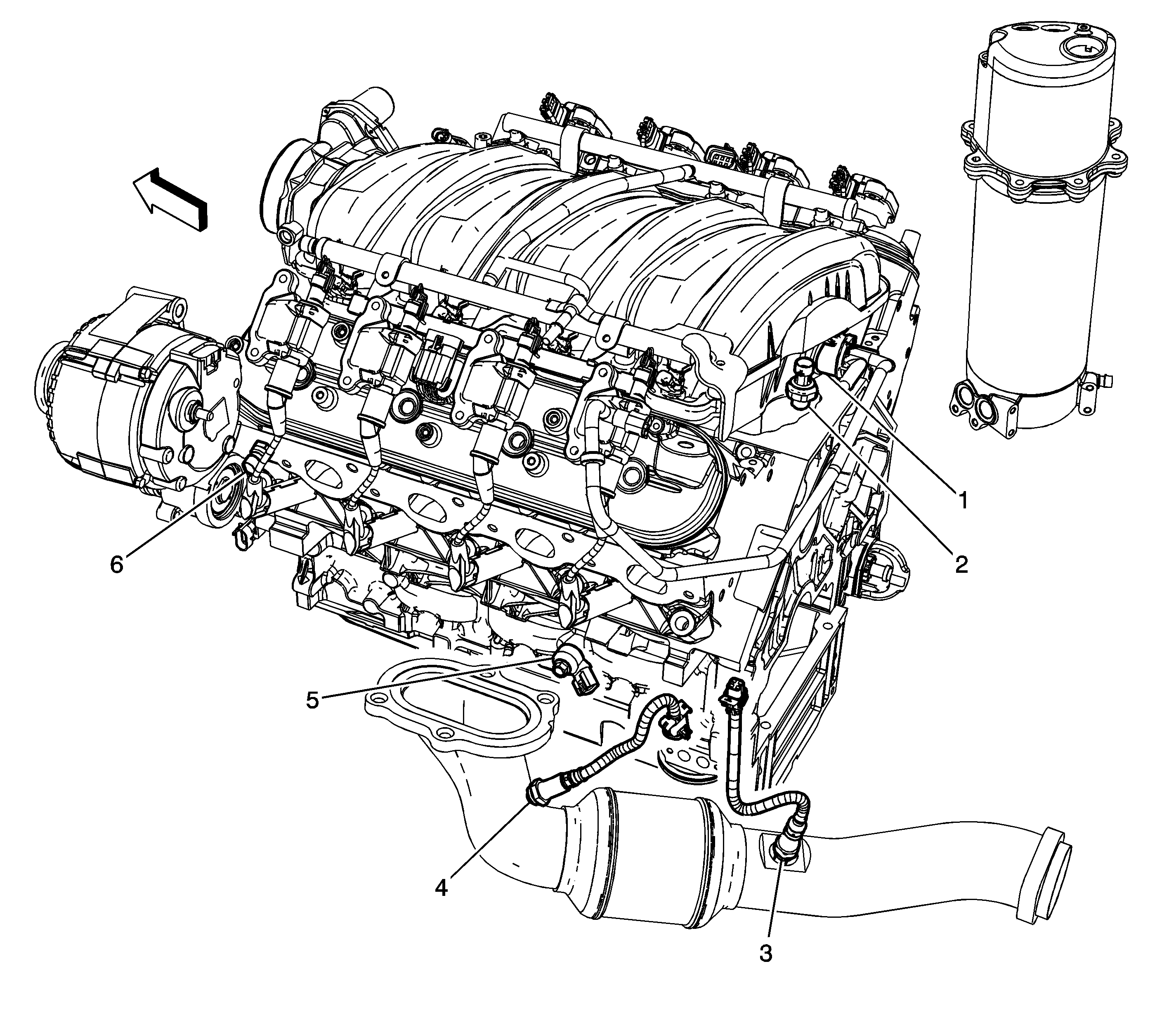 1
2
6
5
4
3