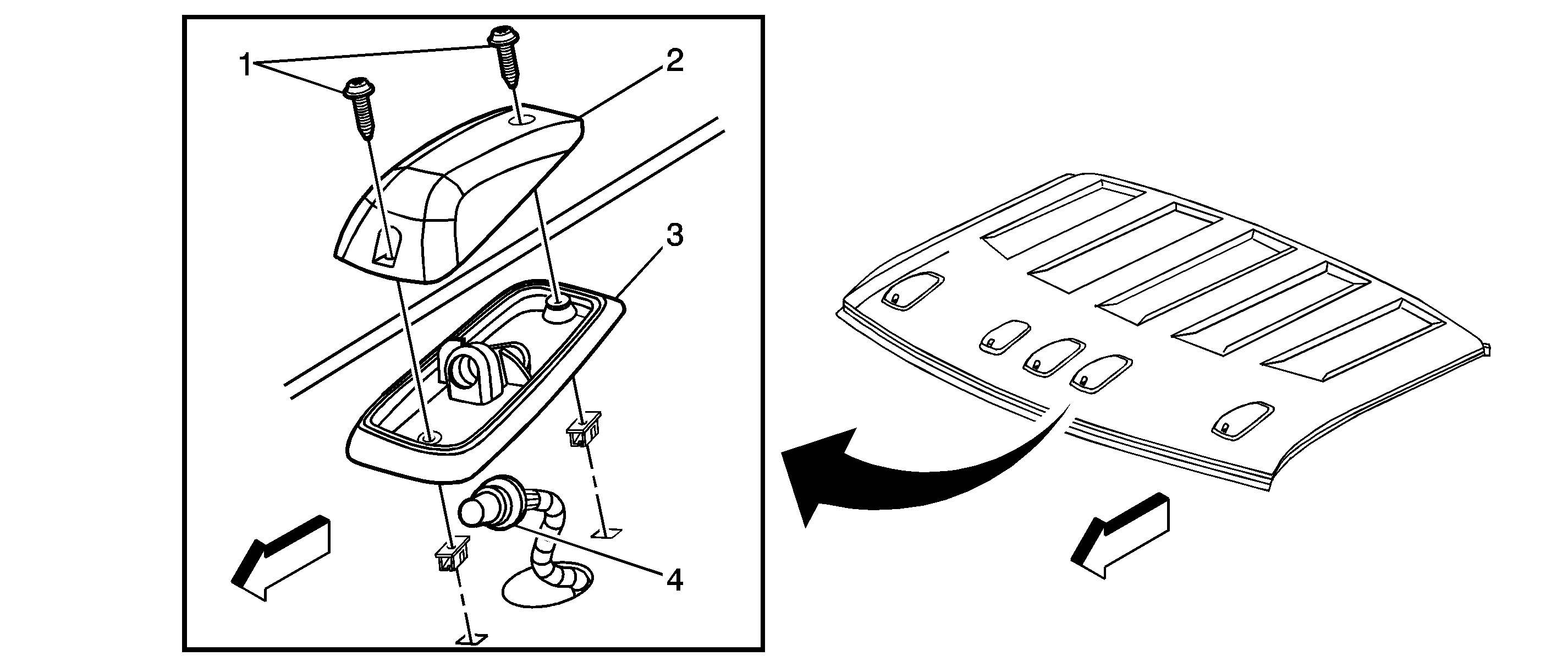 1
2
3
4