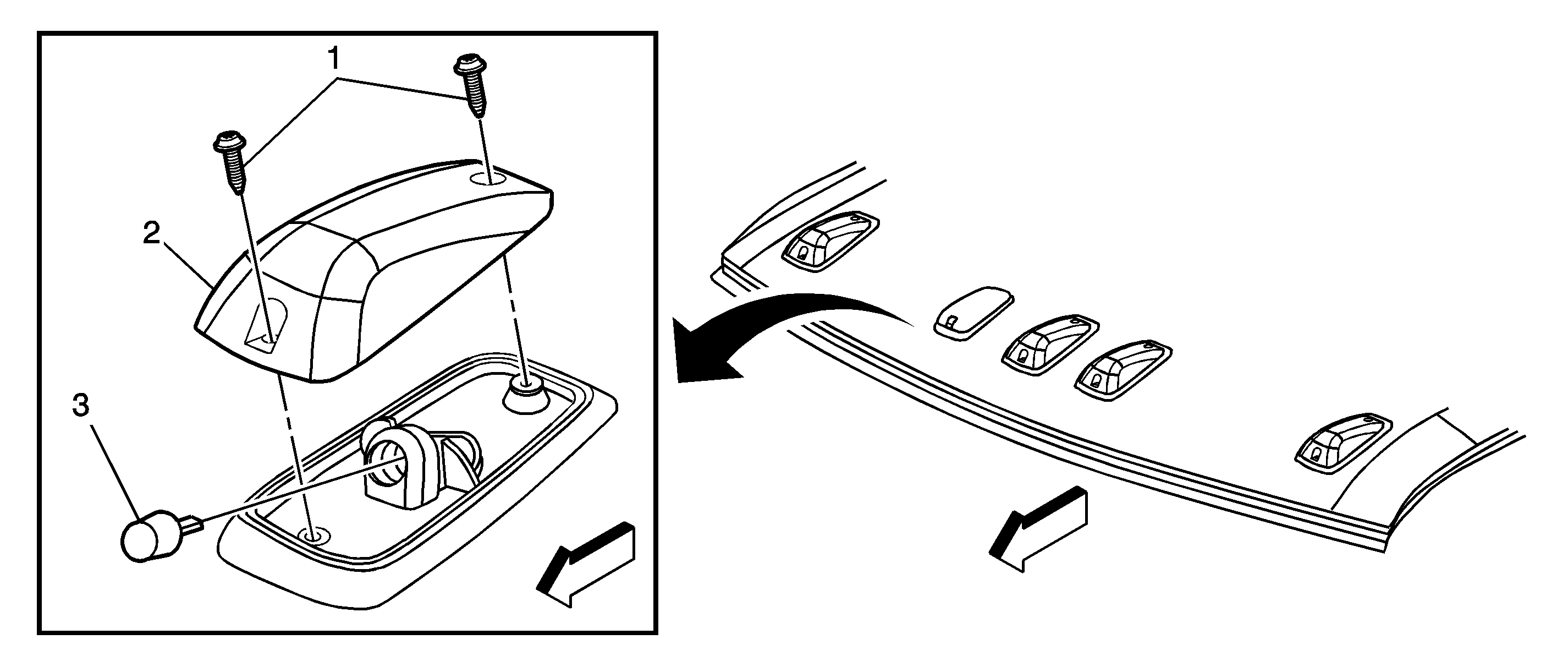 1
2
3