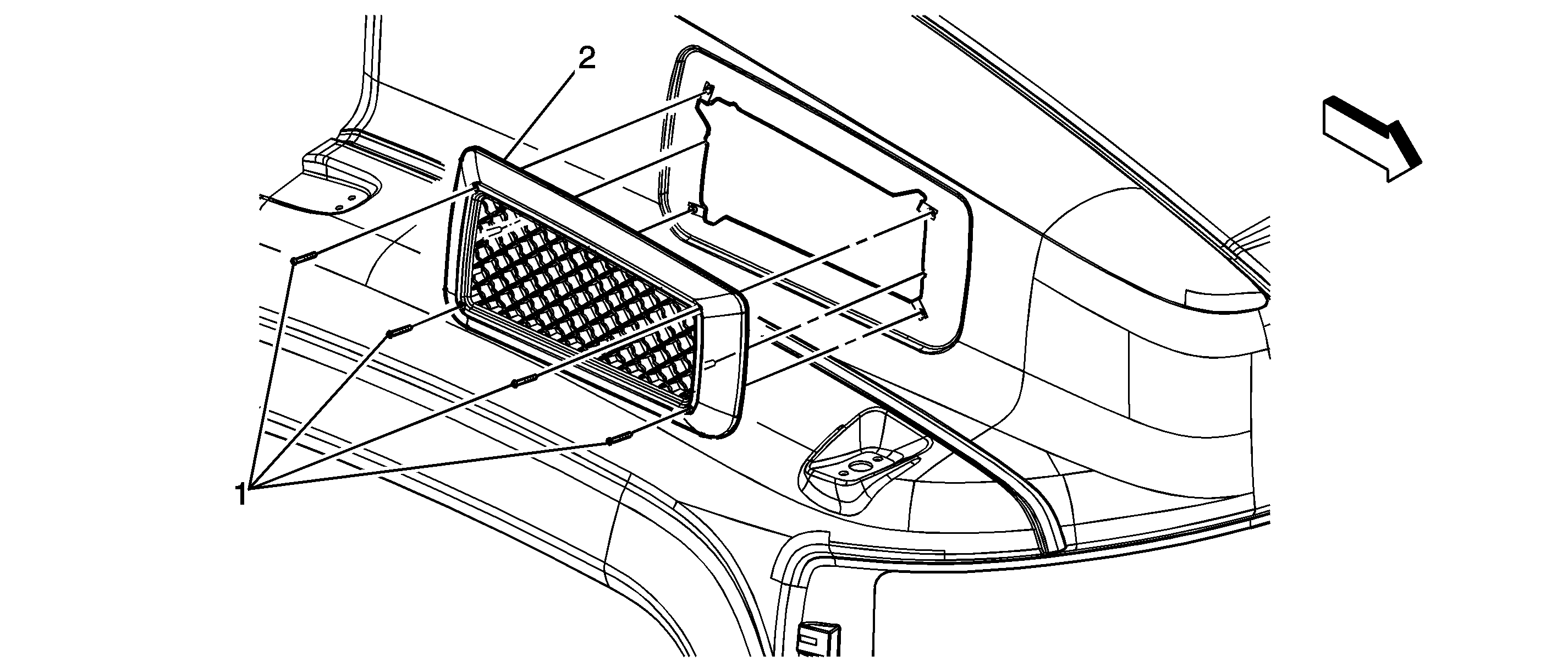 2

1