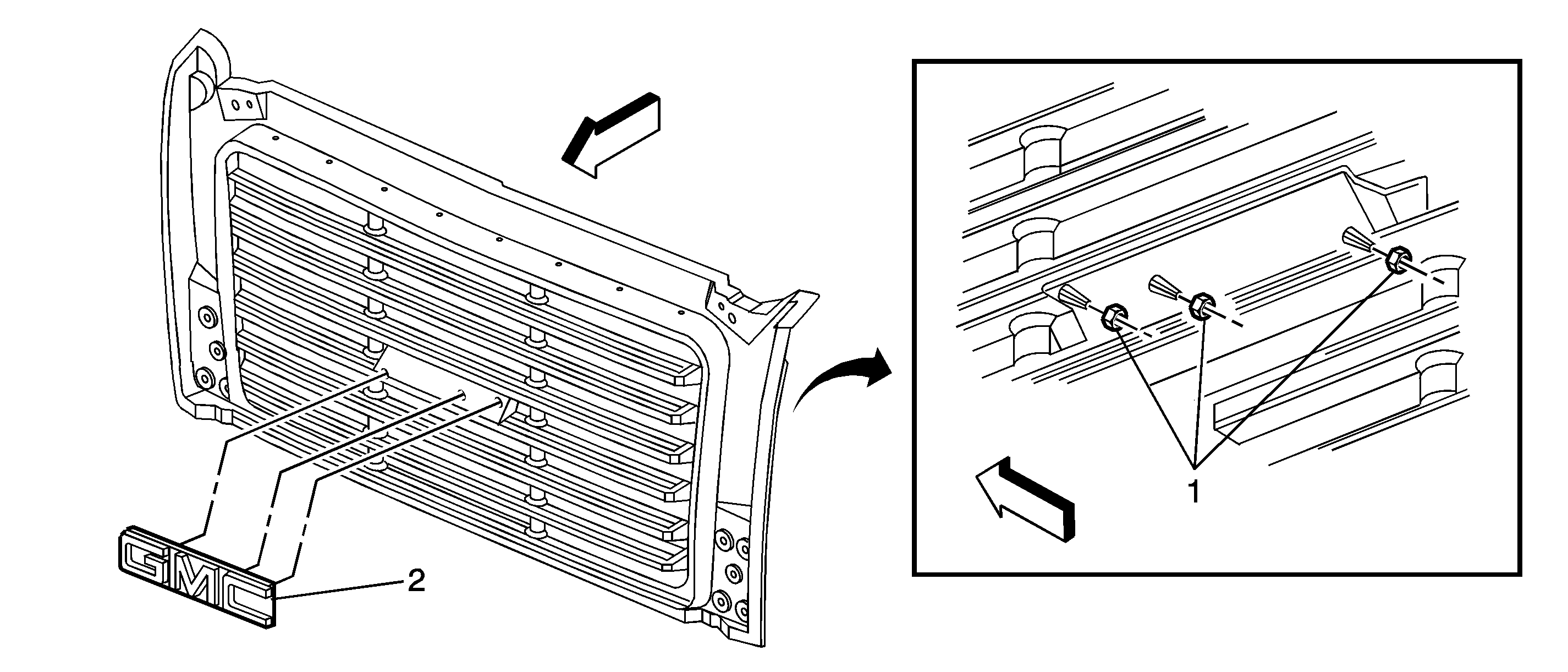 GMC
2
1