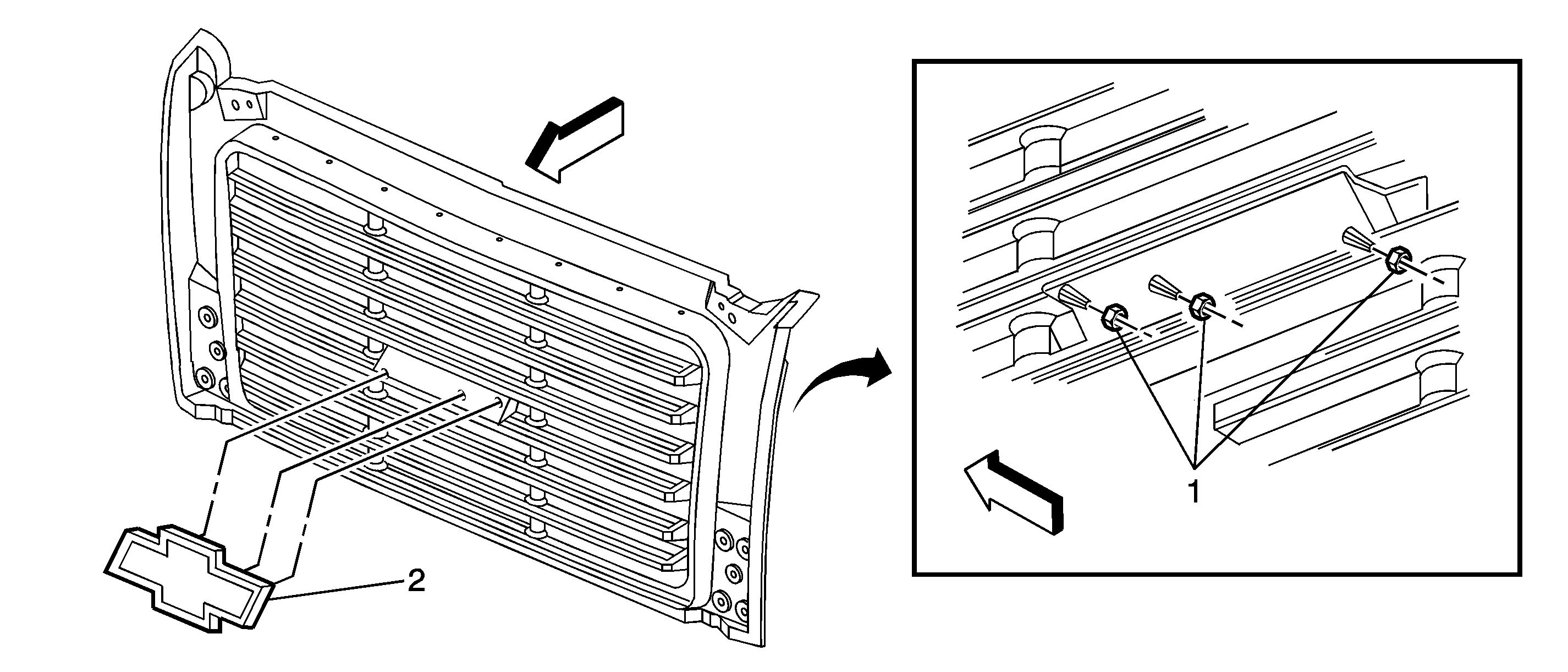 2

1