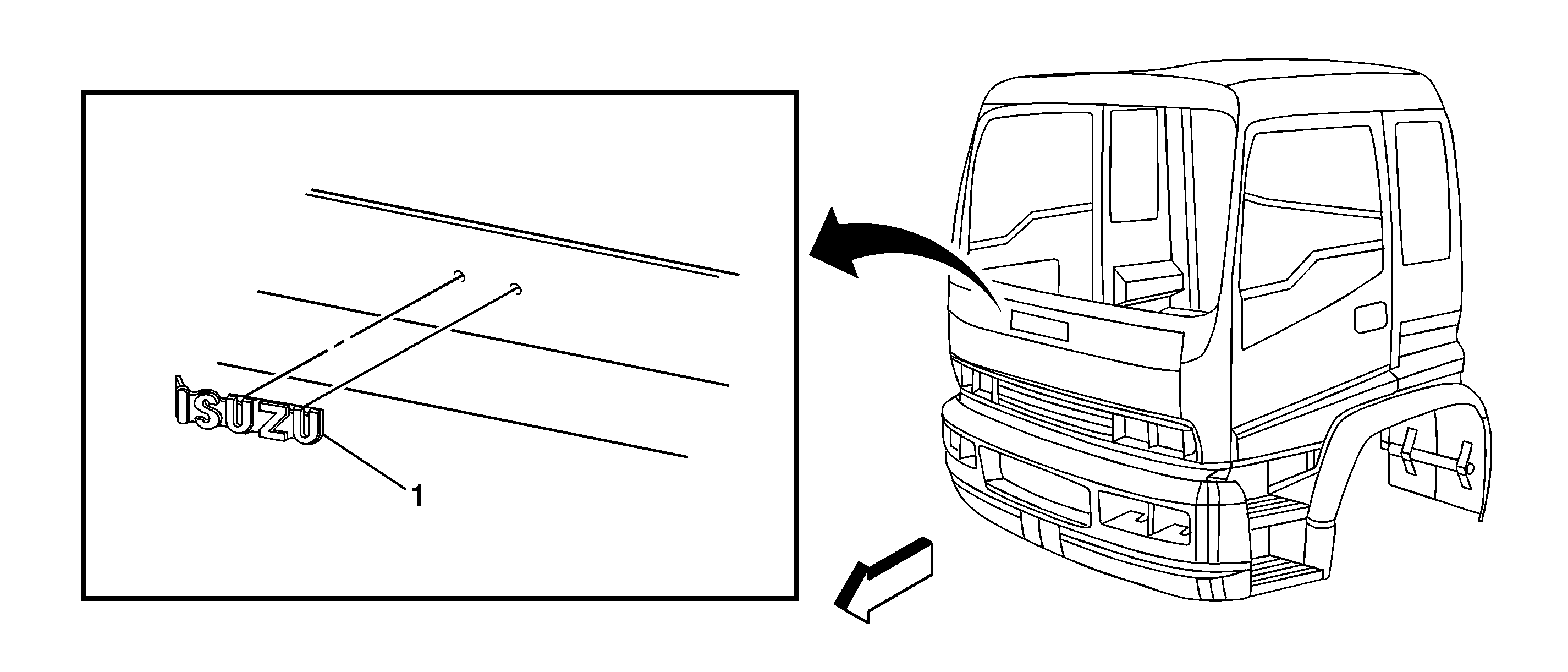 ISUZU

1